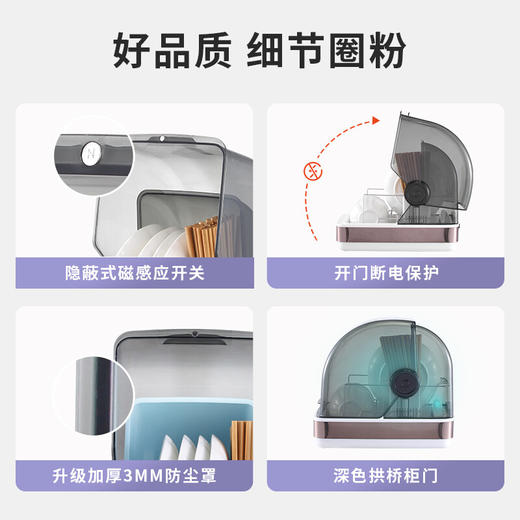 好品质 细节圈粉

N

隐蔽式磁感应开关

开门断电保护

升级加厚3MM防尘罩

深色拱桥柜门