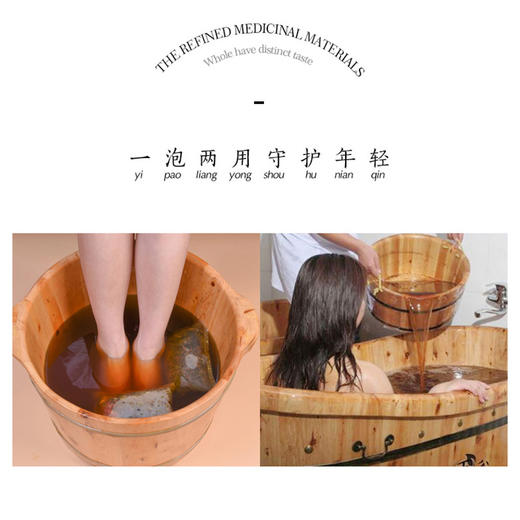 THE REFINED MEDICINAL MATERIALS
Whole have distinct taste

-

一 泡 两 用 守 护 年 轻
yi pao liang yong shou hu nian qin