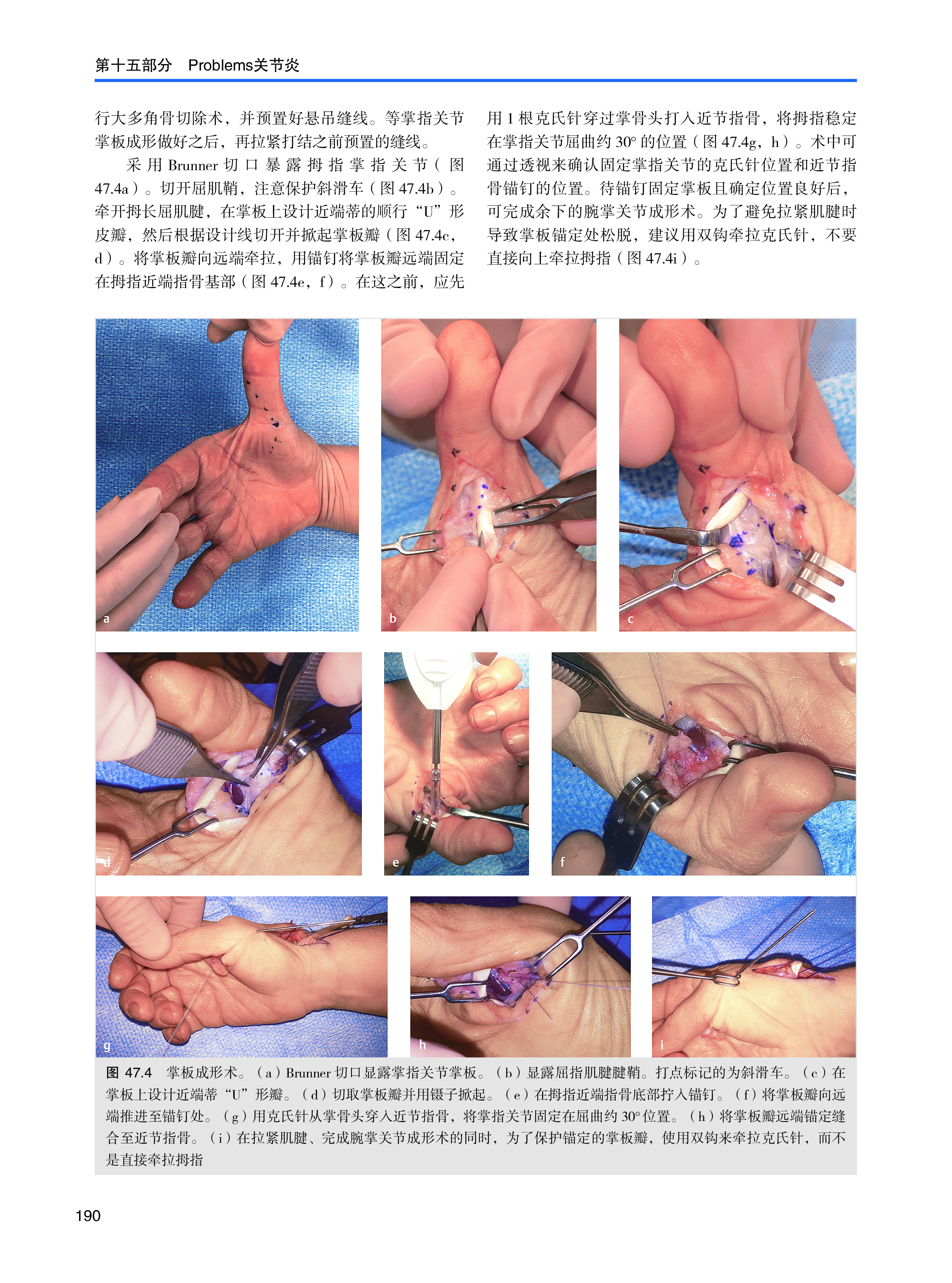 第十五部分 Problems关节炎

行大多角骨切除术，并预置好悬吊缝线。等掌指关节掌板成形做好之后，再拉紧打结之前预置的缝线。

采用 Brunner 切口暴露拇指掌指关节（图 47.4a）。切开屈肌鞘，注意保护斜滑车（图 47.4b）。牵开拇长屈肌腱，在掌板上设计近端蒂的顺行“U”形皮瓣，然后根据设计线切开并掀起掌板瓣（图 47.4c，d）。将掌板瓣向远端牵拉，用锚钉将掌板瓣远端固定在拇指近端指骨基部（图 47.4e，f）。在这之前，应先用 1 根克氏针穿过掌骨头打入近节指骨，将拇指稳定在掌指关节屈曲约 30° 的位置（图 47.4g，h）。术中可通过透视来确认固定掌指关节的克氏针位置和近节指骨锚钉的位置。待锚钉固定掌板且确定位置良好后，可完成余下的腕掌关节成形术。为了避免拉紧肌腱时导致掌板锚定处松脱，建议用双钩牵拉克氏针，不要直接向上牵拉拇指（图 47.4i）。

a

b

c

d

e

f

g

h

i

图 47.4 掌板成形术。（a）Brunner 切口显露掌指关节掌板。（b）显露屈指肌腱腱鞘。打点标记的为斜滑车。（c）在掌板上设计近端蒂“U”形瓣。（d）切取掌板瓣并用镊子掀起。（e）在拇指近端指骨底部拧入锚钉。（f）将掌板瓣向远端推进至锚钉处。（g）用克氏针从掌骨头穿入近节指骨，将掌指关节固定在屈曲约 30° 位置。（h）将掌板瓣远端锚定缝合至近节指骨。（i）在拉紧肌腱、完成腕掌关节成形术的同时，为了保护锚定的掌板瓣，使用双钩来牵拉克氏针，而不是直接牵拉拇指

190