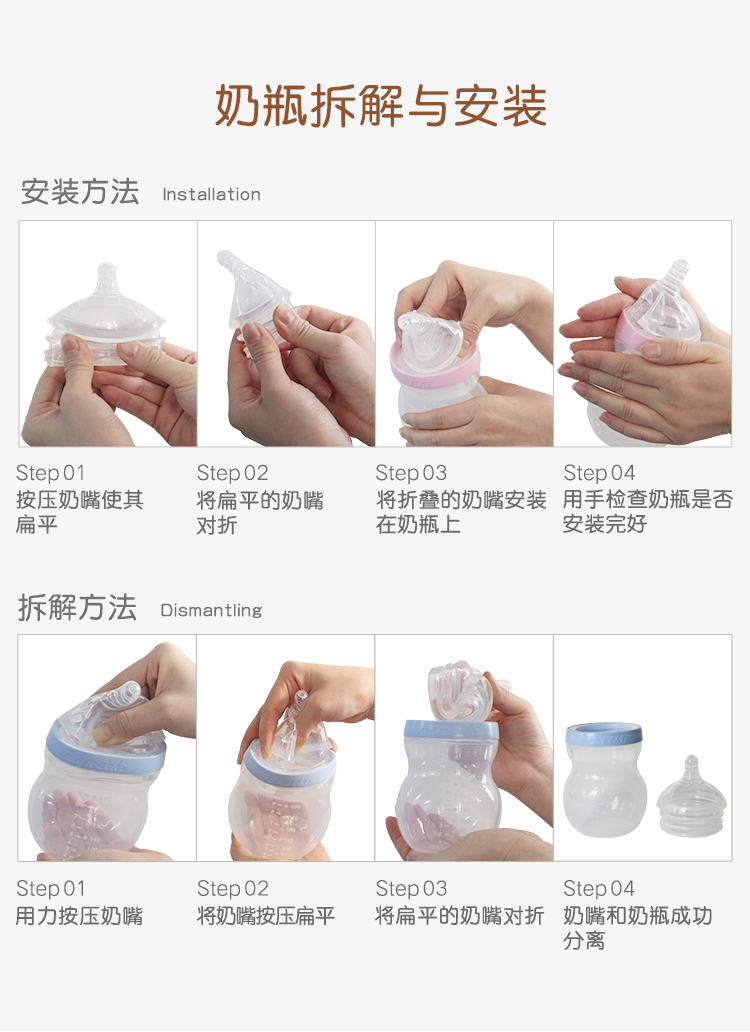 奶瓶拆解与安装

安装方法 Installation

Step 01
按压奶嘴使其扁平

Step 02
将扁平的奶嘴对折

Step 03
将折叠的奶嘴安装在奶瓶上

Step 04
用手检查奶瓶是否安装完好

拆解方法 Dismantling

Step 01
用力按压奶嘴

Step 02
将奶嘴按压扁平

Step 03
将扁平的奶嘴对折

Step 04
奶嘴和奶瓶成功分离