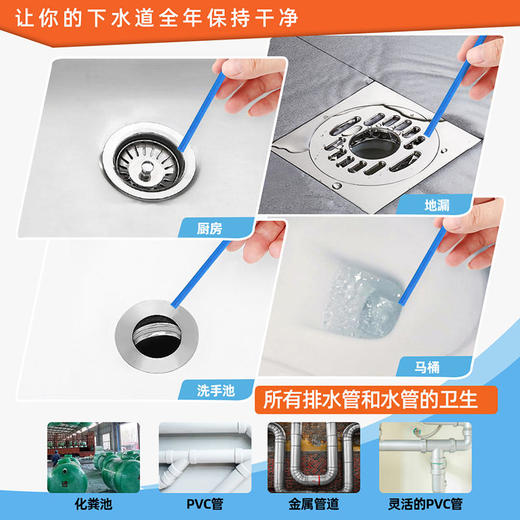 让你的下水道全年保持干净

厨房

地漏

洗手池

马桶

所有排水管和水管的卫生

化粪池

PVC管

金属管道

灵活的PVC管