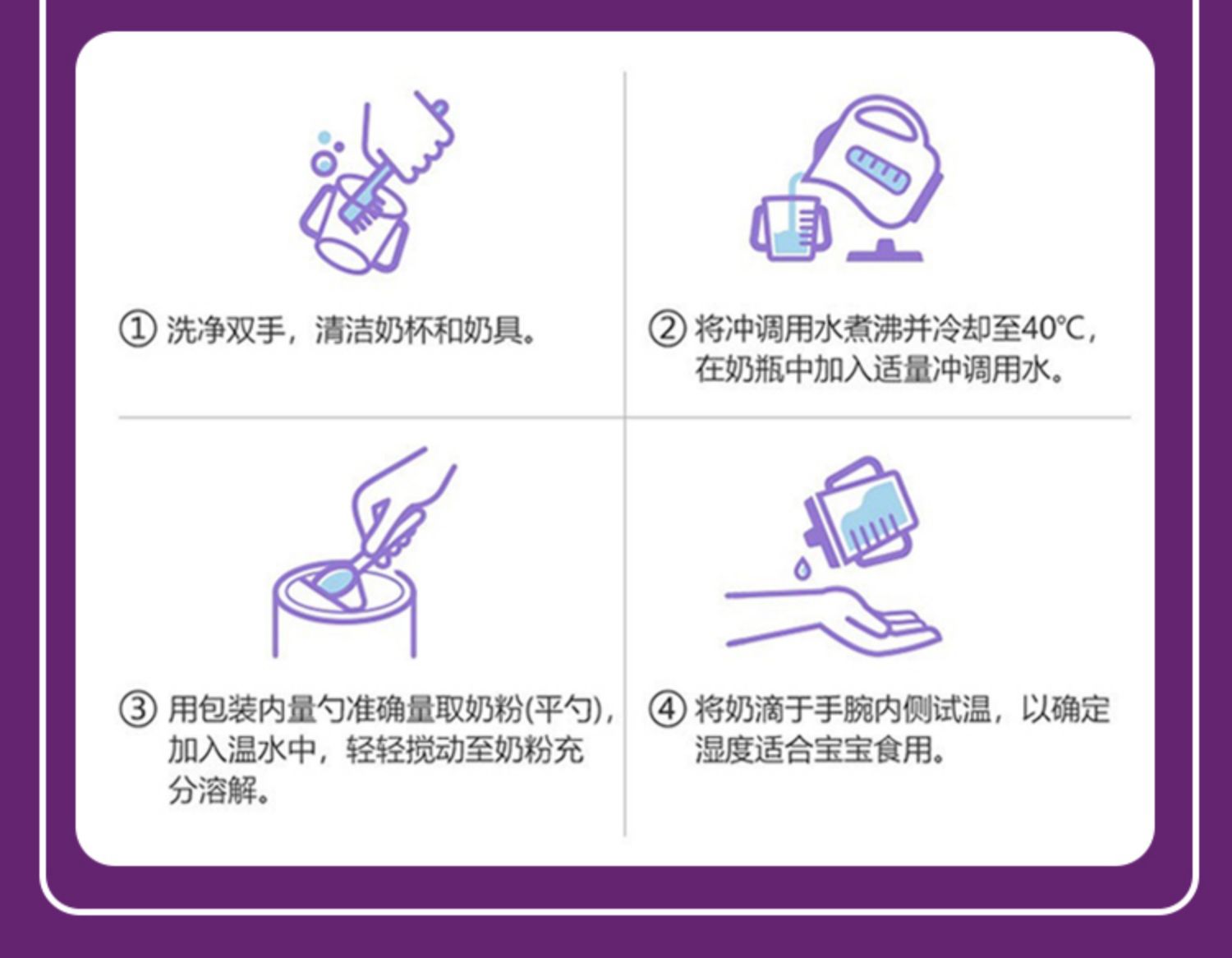 ① 洗净双手，清洁奶杯和奶具。

② 将冲调用水煮沸并冷却至40℃，在奶瓶中加入适量冲调用水。

③ 用包装内量勺准确量取奶粉(平勺)，加入温水中，轻轻搅动至奶粉充分溶解。

④ 将奶滴于手腕内侧试温，以确定湿度适合宝宝食用。