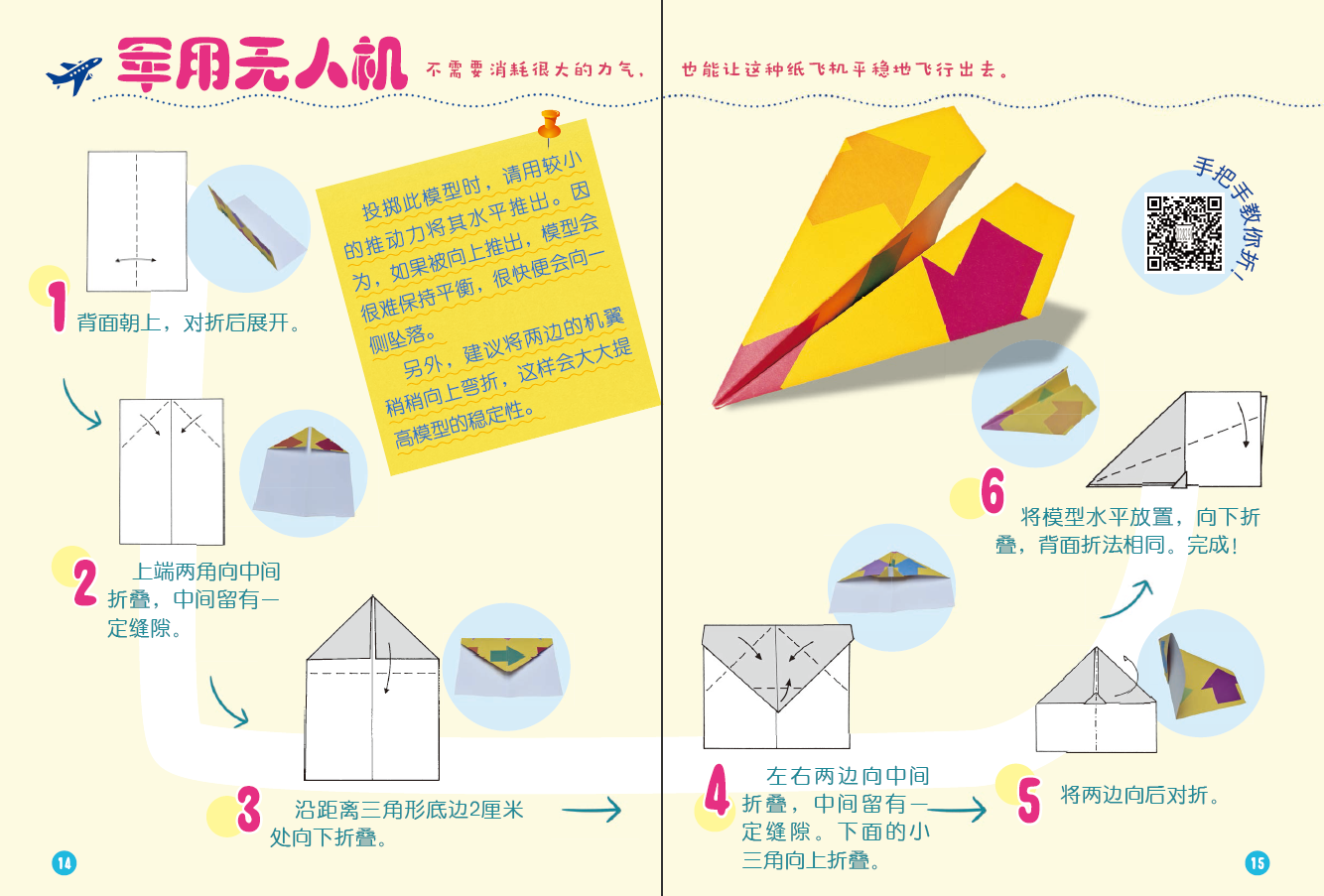 军用无人机 不需要消耗很大的力气，也能让这种纸飞机平稳地飞行出去。

投掷此模型时，请用较小的推动力将其水平推出。因为，如果被向上推出，模型会很难保持平衡，很快便会向一侧坠落。
另外，建议将两边的机翼稍稍向上弯折，这样会大大提高模型的稳定性。

手把手教你折！

1 背面朝上，对折后展开。

2 上端两角向中间折叠，中间留有一定缝隙。

3 沿距离三角形底边2厘米处向下折叠。

4 左右两边向中间折叠，中间留有一定缝隙。下面的小三角向上折叠。

5 将两边向后对折。

6 将模型水平放置，向下折叠，背面折法相同。完成！

14

15