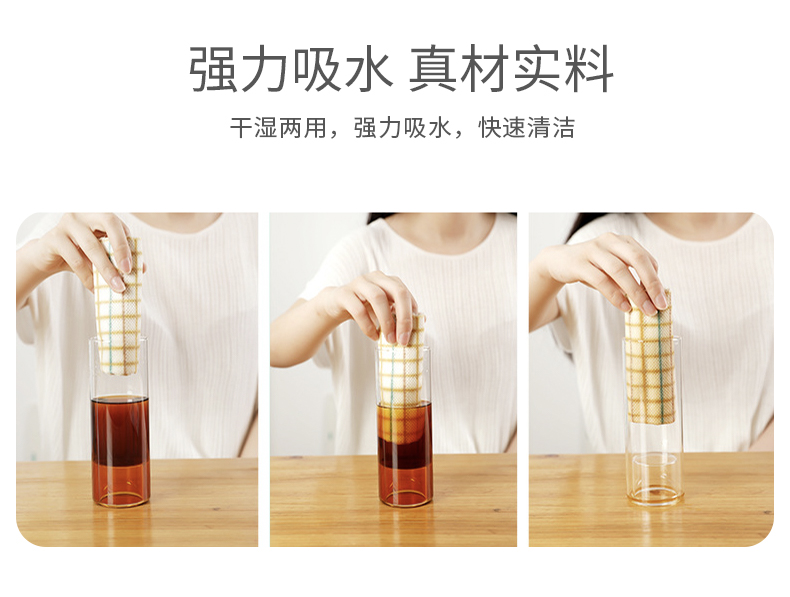 强力吸水 真材实料

干湿两用，强力吸水，快速清洁