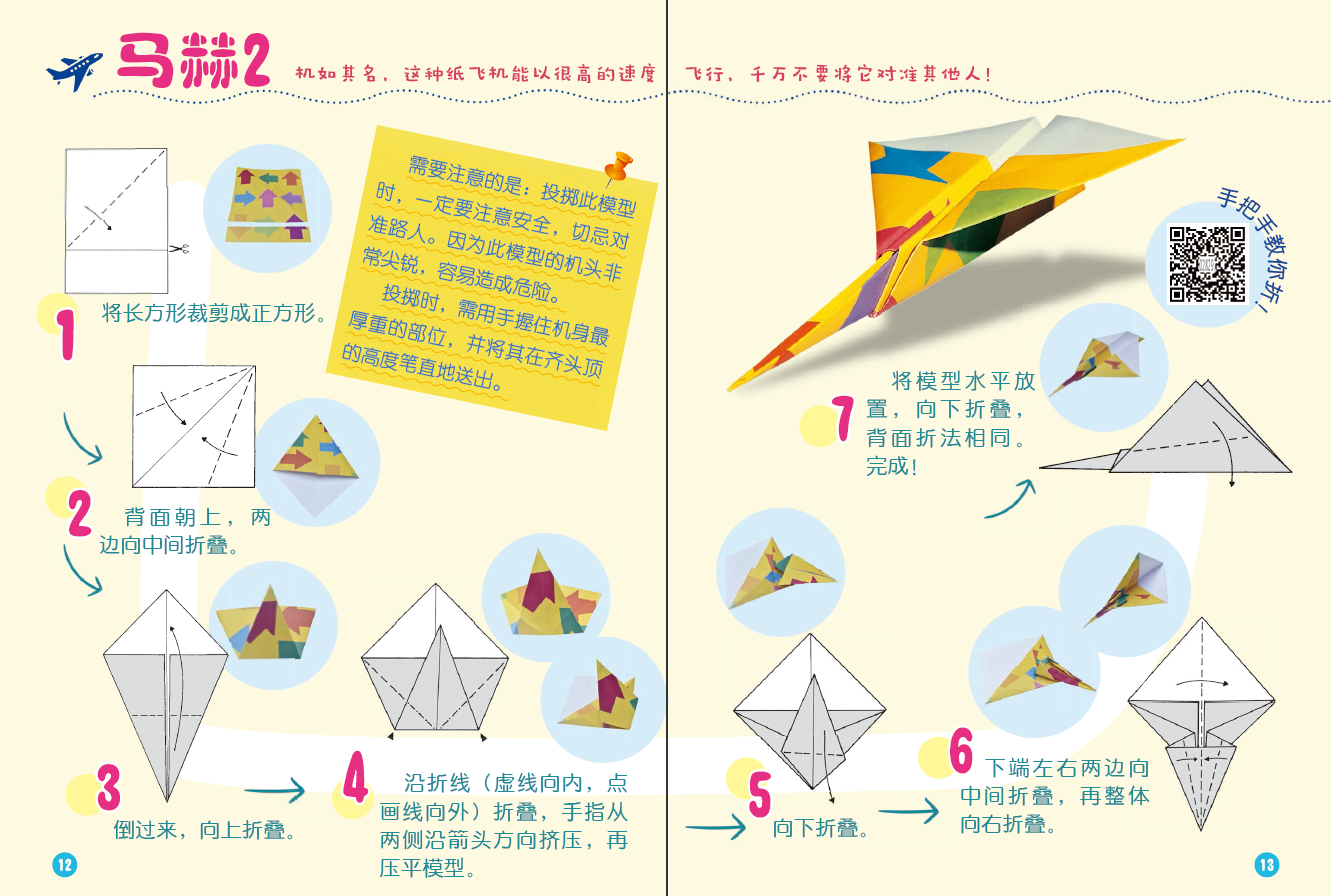 马赫2 机如其名，这种纸飞机能以很高的速度飞行，千万不要将它对准其他人！

需要注意的是：投掷此模型时，一定要注意安全，切忌对准路人。因为此模型的机头非常尖锐，容易造成危险。

投掷时，需用手握住机身最厚重的部位，并将其在齐头顶的高度笔直地送出。

1 将长方形裁剪成正方形。

2 背面朝上，两边向中间折叠。

3 倒过来，向上折叠。

4 沿折线（虚线向内，点画线向外）折叠，手指从两侧沿箭头方向挤压，再压平模型。

12

手把手教你折！

7 将模型水平放置，向下折叠，背面折法相同。完成！

5 向下折叠。

6 下端左右两边向中间折叠，再整体向右折叠。

13