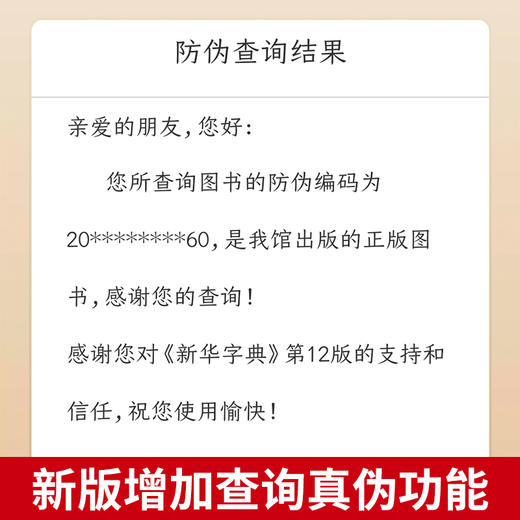 防伪查询结果

亲爱的朋友，您好：

您所查询图书的防伪编码为20********60，是我馆出版的正版图书，感谢您的查询！

感谢您对《新华字典》第12版的支持和信任，祝您使用愉快！

新版增加查询真伪功能