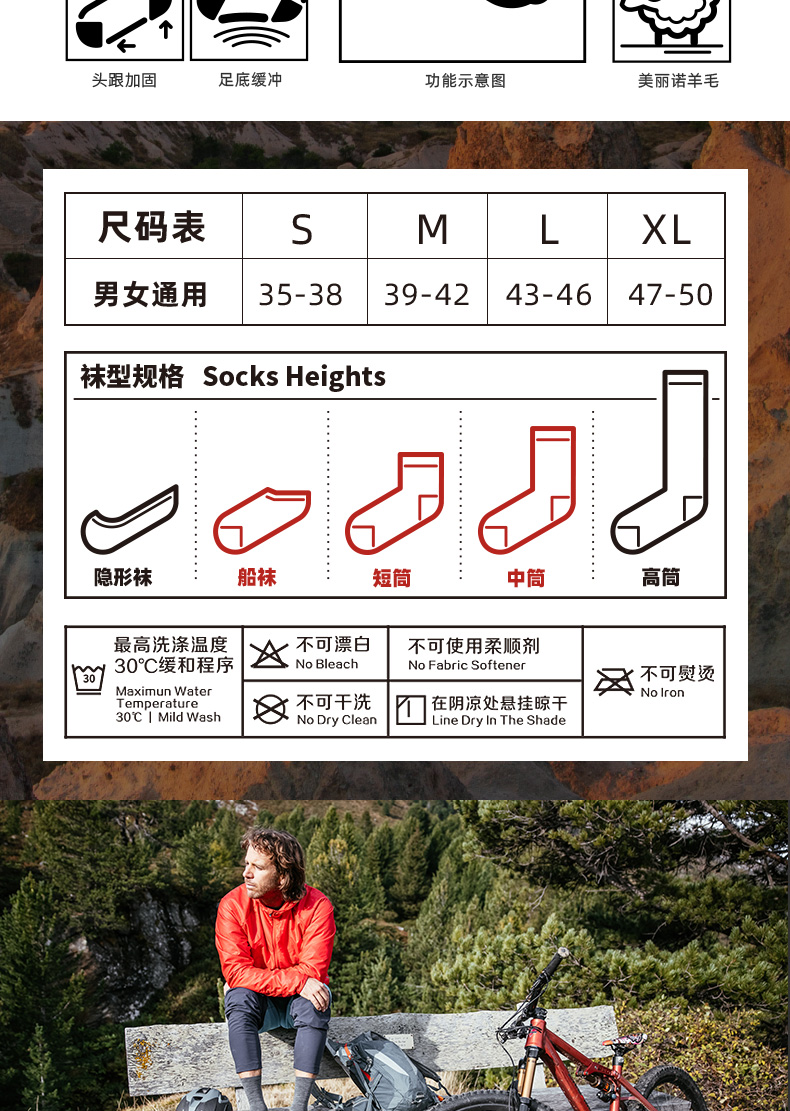 头跟加固 足底缓冲 功能示意图 美丽诺羊毛

| 尺码表 | S | M | L | XL |
|---|---|---|---|---|
| 男女通用 | 35-38 | 39-42 | 43-46 | 47-50 |

袜型规格 Socks Heights

隐形袜 船袜 短筒 中筒 高筒

30
最高洗涤温度 30℃缓和程序
Maximun Water Temperature 30℃ | Mild Wash

不可漂白
No Bleach

不可干洗
No Dry Clean

不可使用柔顺剂
No Fabric Softener

在阴凉处悬挂晾干
Line Dry In The Shade

不可熨烫
No Iron