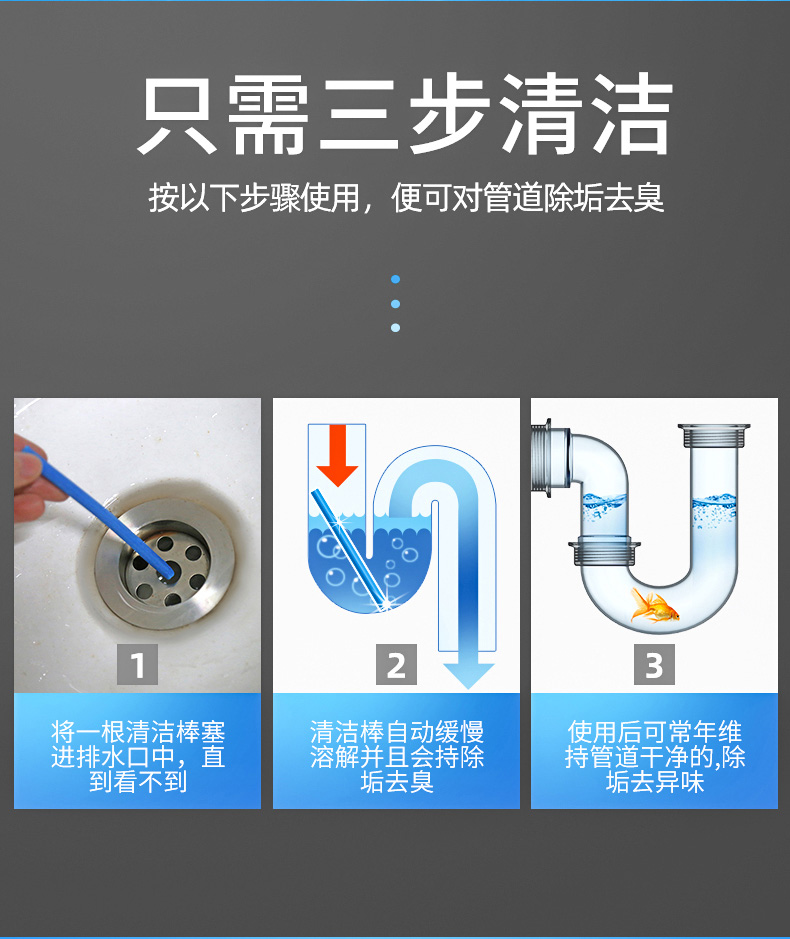 只需三步清洁

按以下步骤使用，便可对管道除垢去臭

1

将一根清洁棒塞进排水口中，直到看不到

2

清洁棒自动缓慢溶解并且会持除垢去臭

3

使用后可常年维持管道干净的,除垢去异味