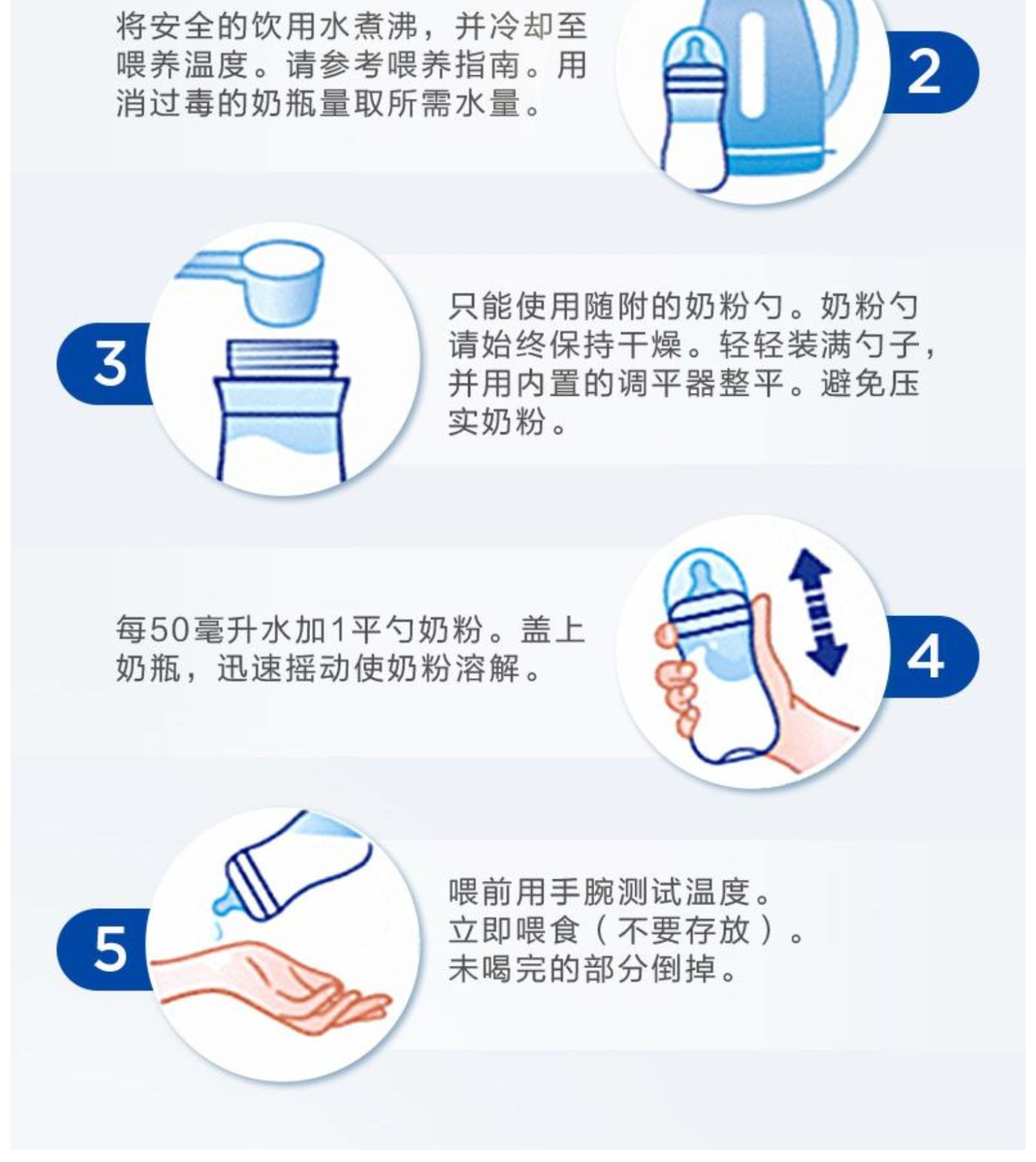 将安全的饮用水煮沸，并冷却至喂养温度。请参考喂养指南。用消过毒的奶瓶量取所需水量。

2

3

只能使用随附的奶粉勺。奶粉勺请始终保持干燥。轻轻装满勺子，并用内置的调平器整平。避免压实奶粉。

每50毫升水加1平勺奶粉。盖上奶瓶，迅速摇动使奶粉溶解。

4

5

喂前用手腕测试温度。立即喂食（不要存放）。未喝完的部分倒掉。