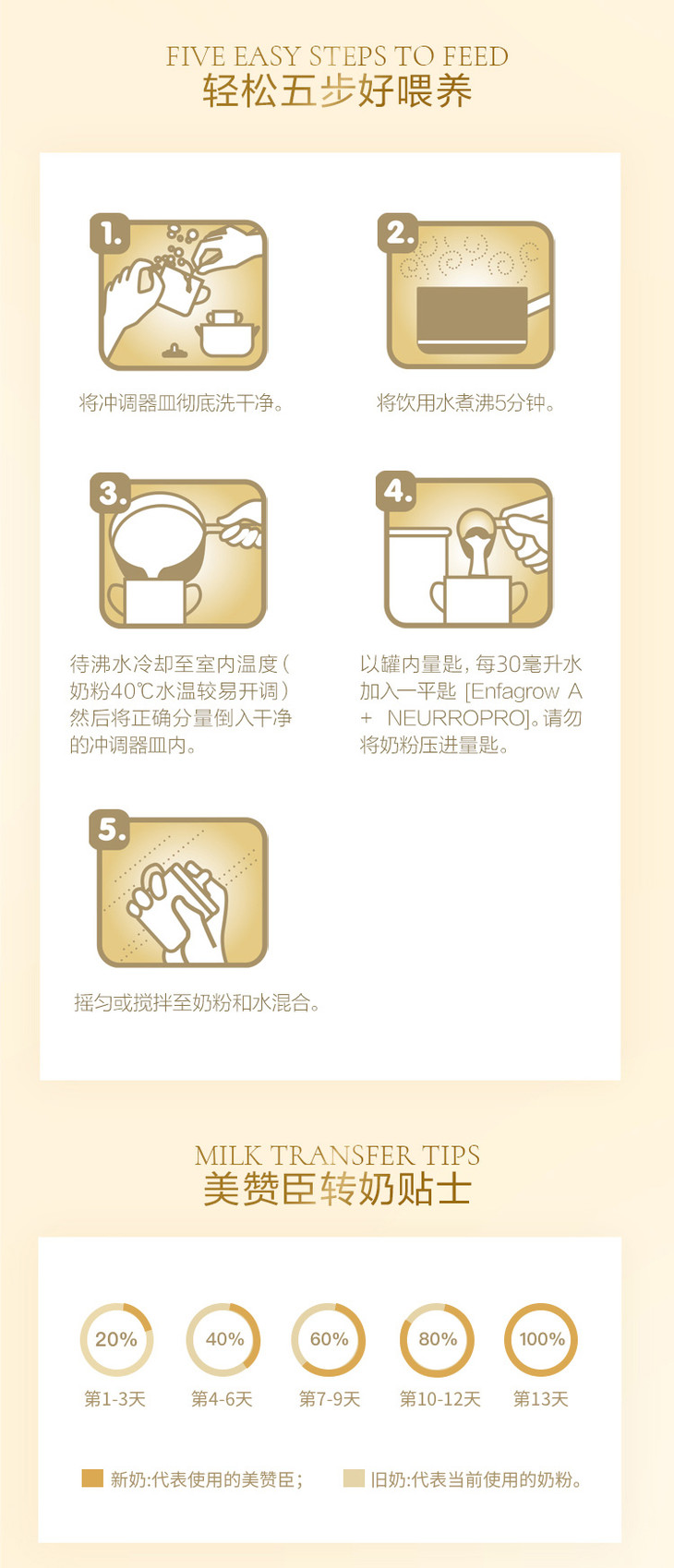 FIVE EASY STEPS TO FEED
轻松五步好喂养

1.
将冲调器皿彻底洗干净。

2.
将饮用水煮沸5分钟。

3.
待沸水冷却至室内温度（奶粉40℃水温较易开调）然后将正确分量倒入干净的冲调器皿内。

4.
以罐内量匙，每30毫升水加入一平匙 [Enfagrow A + NEURROPRO]。请勿将奶粉压进量匙。

5.
摇匀或搅拌至奶粉和水混合。

MILK TRANSFER TIPS
美赞臣转奶贴士

20%
第1-3天

40%
第4-6天

60%
第7-9天

80%
第10-12天

100%
第13天

新奶:代表使用的美赞臣；
旧奶:代表当前使用的奶粉。