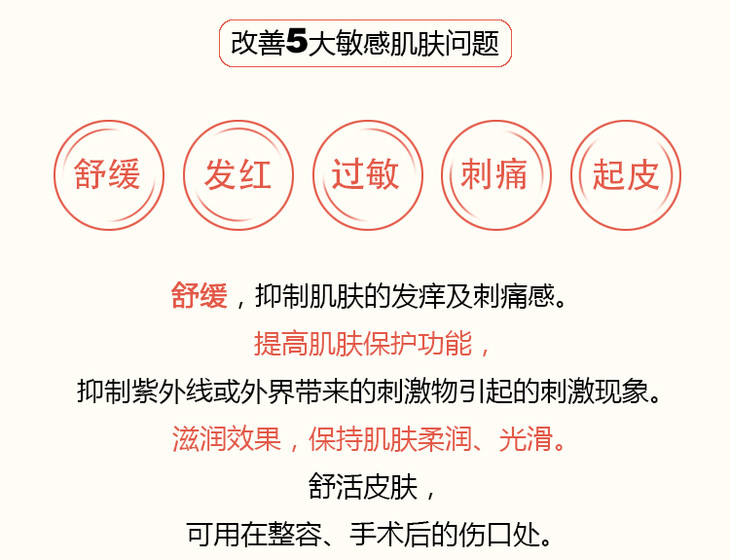 改善5大敏感肌肤问题

舒缓

发红

过敏

刺痛

起皮

舒缓，抑制肌肤的发痒及刺痛感。

提高肌肤保护功能，

抑制紫外线或外界带来的刺激物引起的刺激现象。

滋润效果，保持肌肤柔润、光滑。

舒活皮肤，

可用在整容、手术后的伤口处。