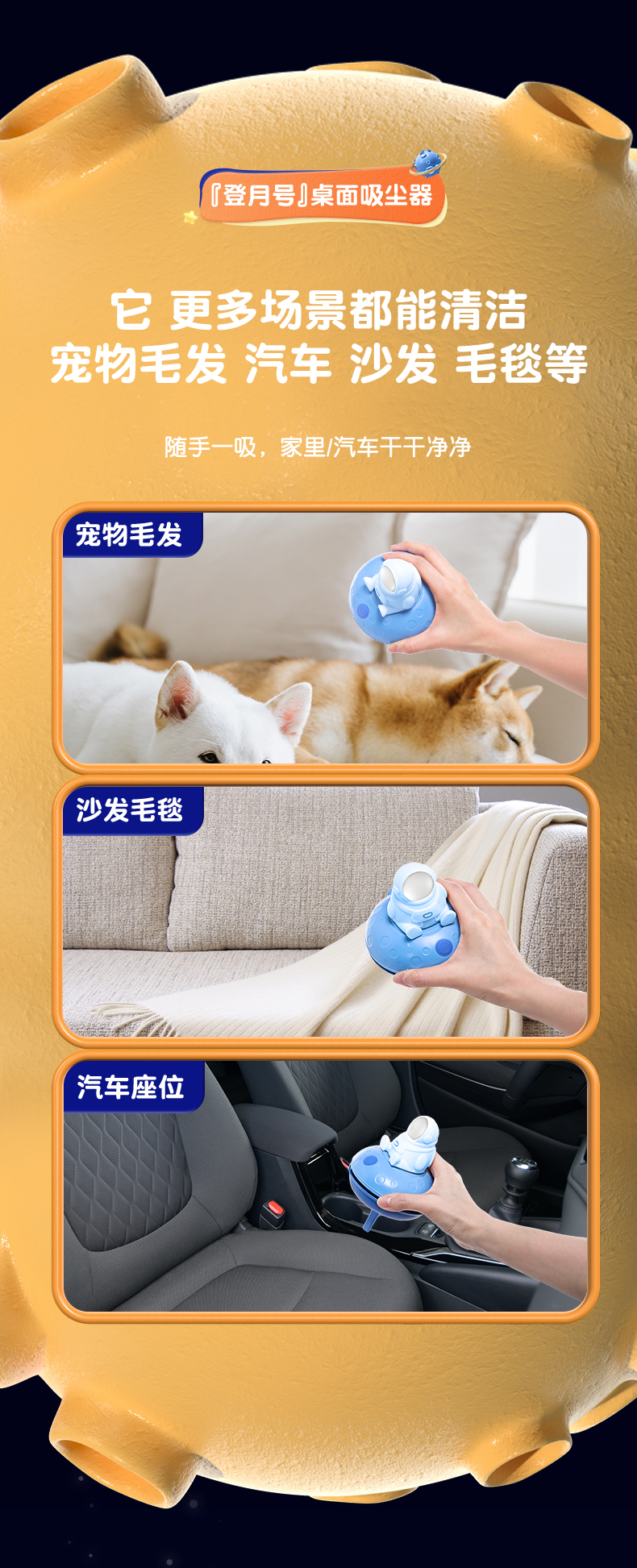 『登月号』桌面吸尘器

它 更多场景都能清洁
宠物毛发 汽车 沙发 毛毯等

随手一吸，家里/汽车干干净净

宠物毛发

沙发毛毯

汽车座位