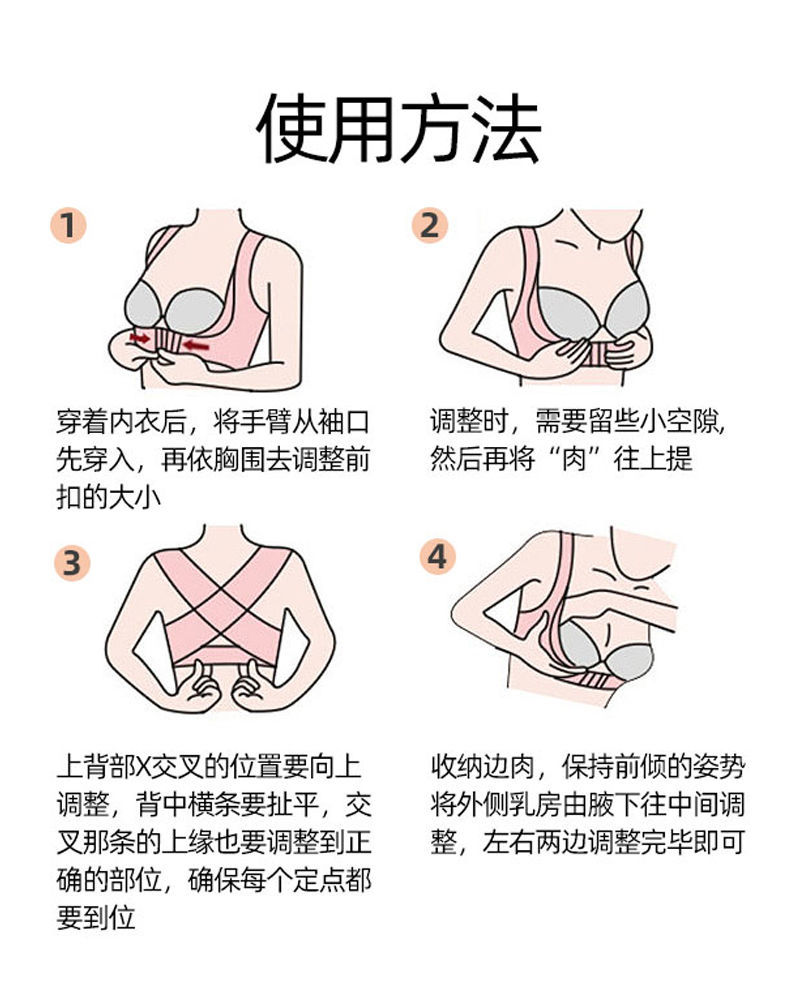 使用方法

1

穿着内衣后，将手臂从袖口先穿入，再依胸围去调整前扣的大小

2

调整时，需要留些小空隙,然后再将“肉”往上提

3

上背部X交叉的位置要向上调整，背中横条要扯平，交叉那条的上缘也要调整到正确的部位，确保每个定点都要到位

4

收纳边肉，保持前倾的姿势将外侧乳房由腋下往中间调整，左右两边调整完毕即可