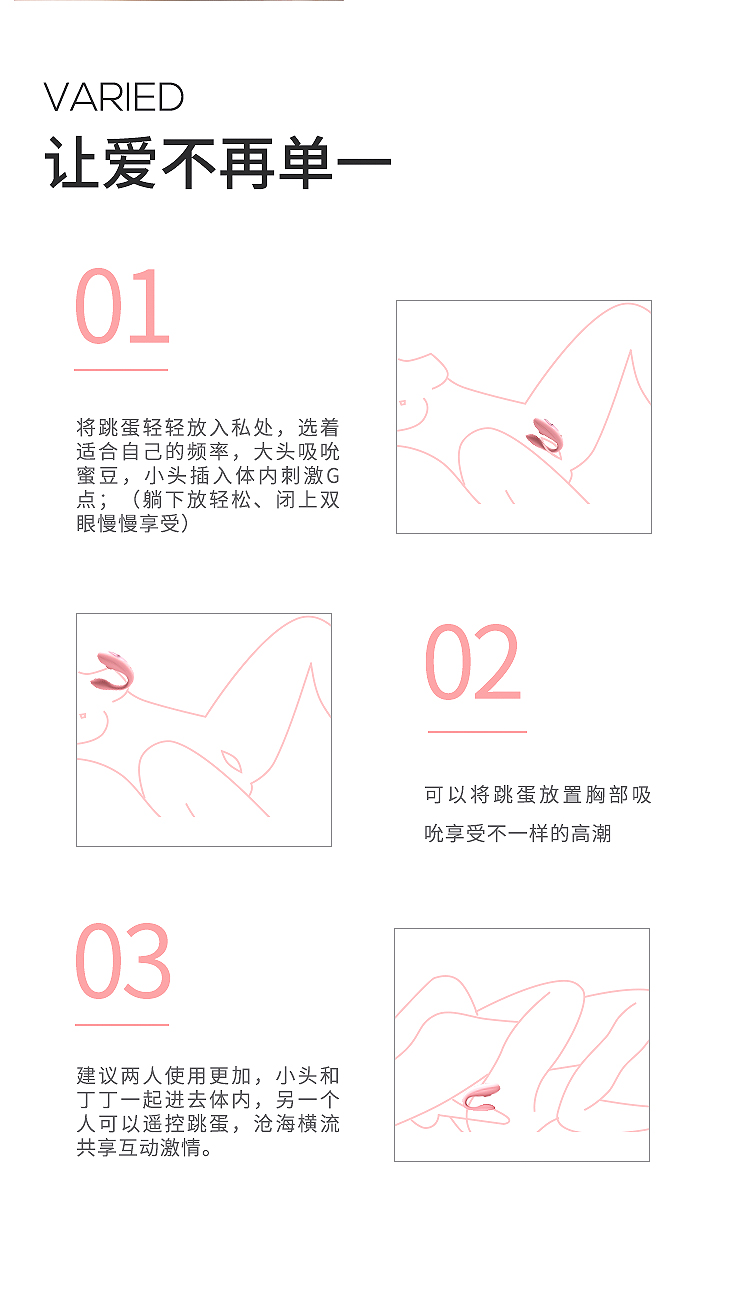 VARIED
让爱不再单一

01

将跳蛋轻轻放入私处，选着适合自己的频率，大头吸吮蜜豆，小头插入体内刺激G点；（躺下放轻松、闭上双眼慢慢享受）

02

可以将跳蛋放置胸部吸吮享受不一样的高潮

03

建议两人使用更加，小头和丁丁一起进去体内，另一个人可以遥控跳蛋，沧海横流共享互动激情。