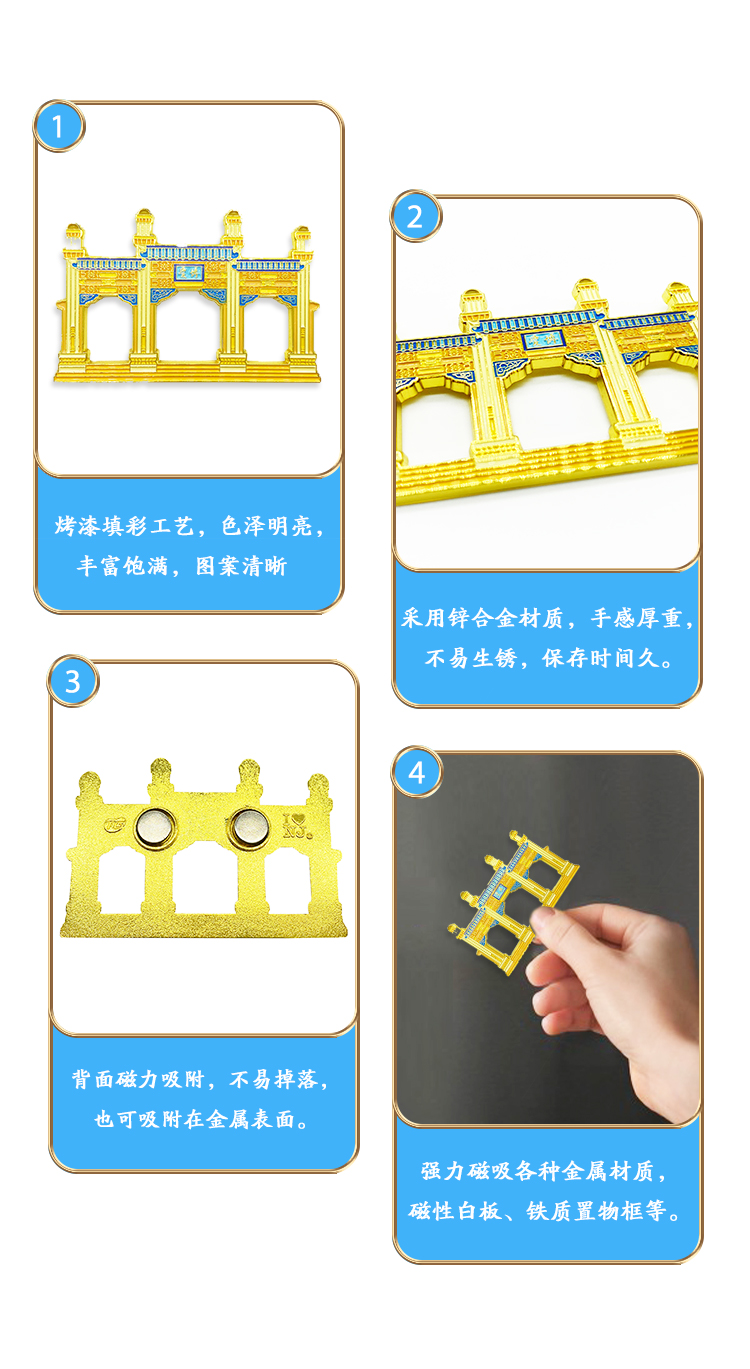 1

烤漆填彩工艺，色泽明亮，丰富饱满，图案清晰

2

采用锌合金材质，手感厚重，不易生锈，保存时间久。

3

I ♥ NJ.

背面磁力吸附，不易掉落，也可吸附在金属表面。

4

强力磁吸各种金属材质，磁性白板、铁质置物框等。