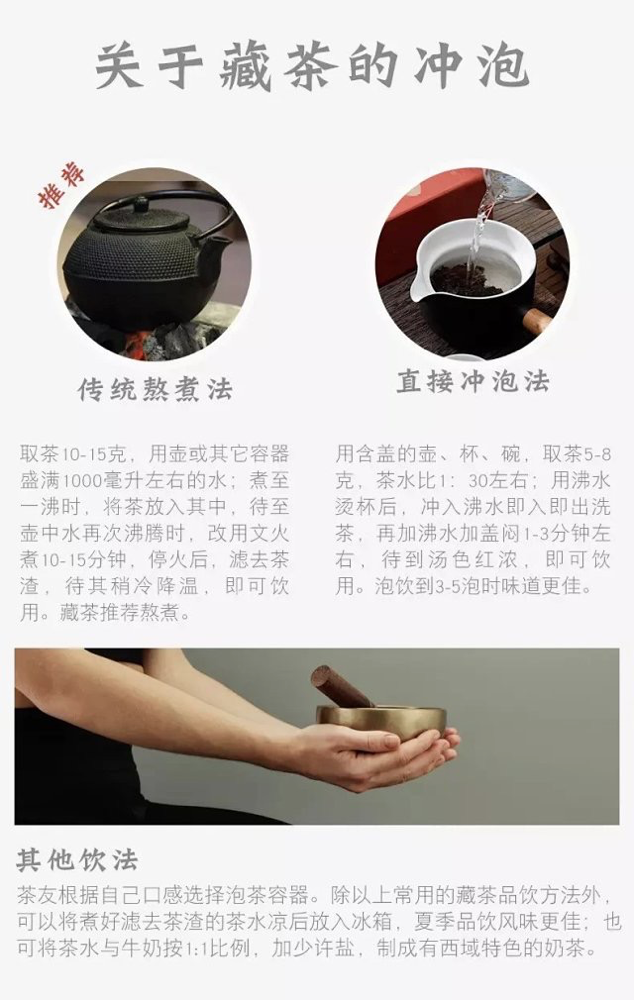 关于藏茶的冲泡

推荐

传统熬煮法

取茶10-15克，用壶或其它容器盛满1000毫升左右的水；煮至一沸时，将茶放入其中，待至壶中水再次沸腾时，改用文火煮10-15分钟，停火后，滤去茶渣，待其稍冷降温，即可饮用。藏茶推荐熬煮。

直接冲泡法

用含盖的壶、杯、碗，取茶5-8克，茶水比1：30左右；用沸水烫杯后，冲入沸水即入即出洗茶，再加沸水加盖闷1-3分钟左右，待到汤色红浓，即可饮用。泡饮到3-5泡时味道更佳。

其他饮法

茶友根据自己口感选择泡茶容器。除以上常用的藏茶品饮方法外，可以将煮好滤去茶渣的茶水凉后放入冰箱，夏季品饮风味更佳；也可将茶水与牛奶按1:1比例，加少许盐，制成有西域特色的奶茶。