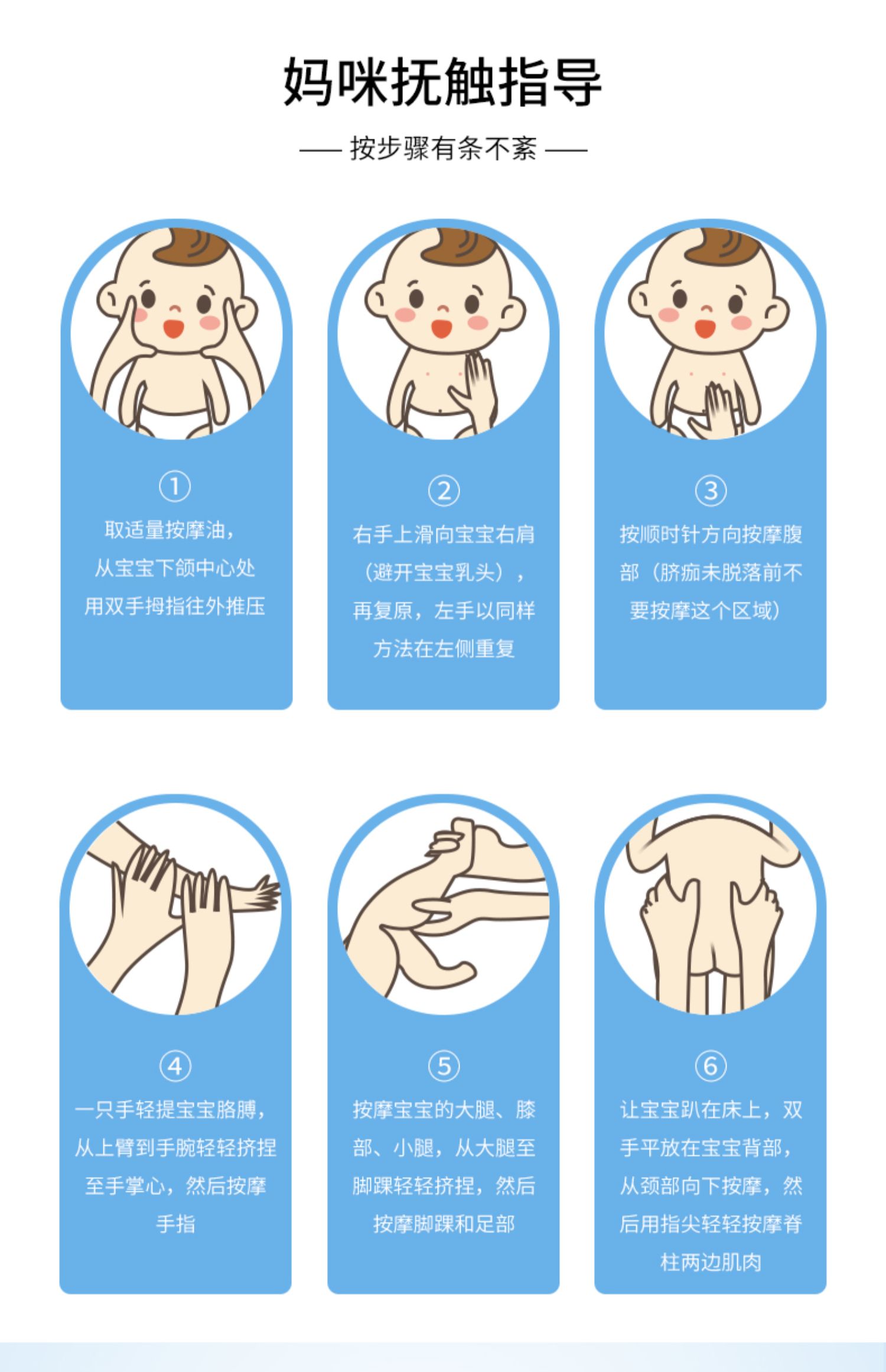 妈咪抚触指导

—— 按步骤有条不紊 ——

①
取适量按摩油，从宝宝下颌中心处用双手拇指往外推压

②
右手上滑向宝宝右肩（避开宝宝乳头），再复原，左手以同样方法在左侧重复

③
按顺时针方向按摩腹部（脐痂未脱落前不要按摩这个区域）

④
一只手轻提宝宝胳膊，从上臂到手腕轻轻挤捏至手掌心，然后按摩手指

⑤
按摩宝宝的大腿、膝部、小腿，从大腿至脚踝轻轻挤捏，然后按摩脚踝和足部

⑥
让宝宝趴在床上，双手平放在宝宝背部，从颈部向下按摩，然后用指尖轻轻按摩脊柱两边肌肉