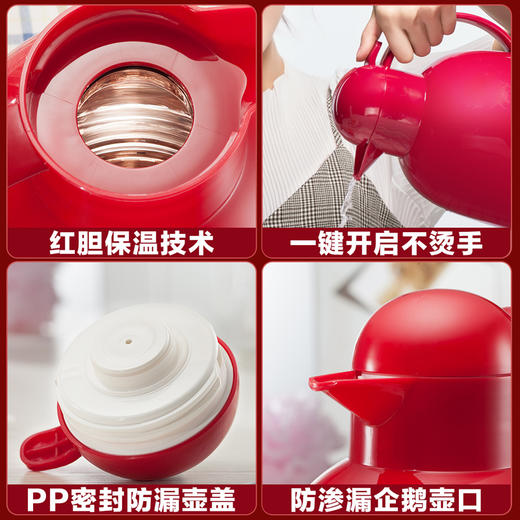 红胆保温技术

一键开启不烫手

PP密封防漏壶盖

防渗漏企鹅壶口