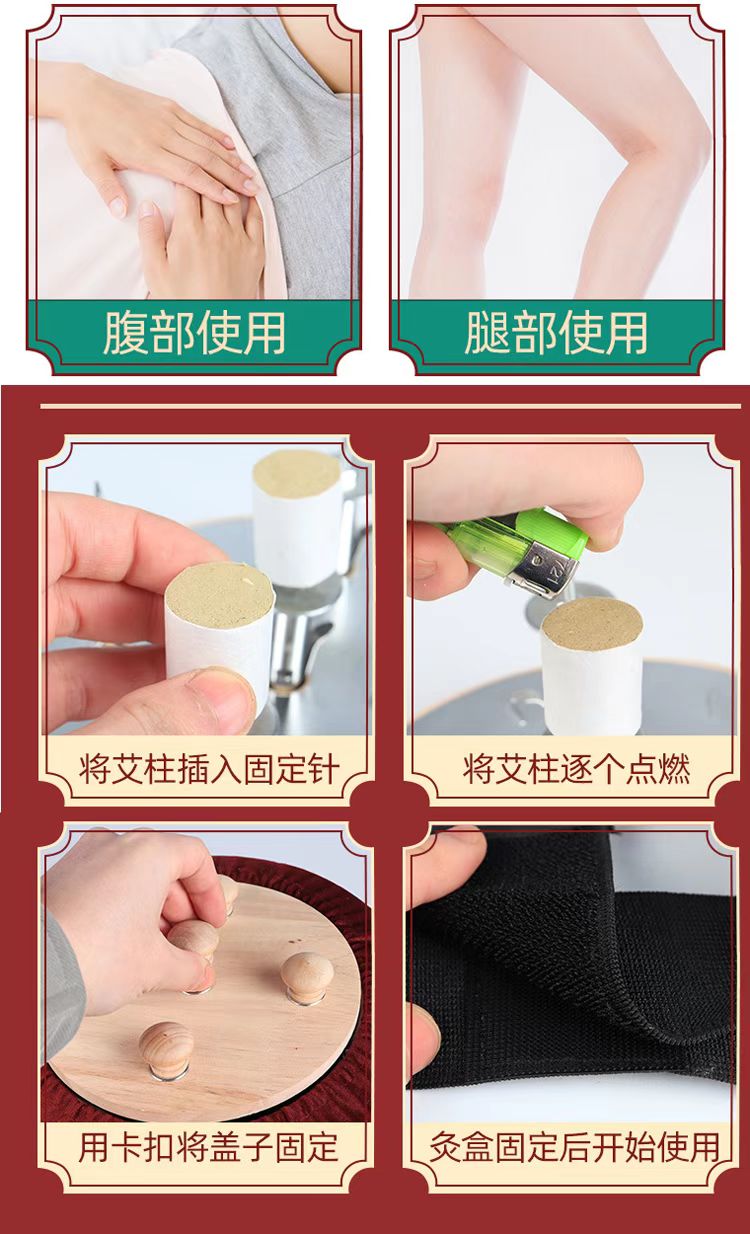 腹部使用

腿部使用

将艾柱插入固定针

将艾柱逐个点燃

用卡扣将盖子固定

灸盒固定后开始使用