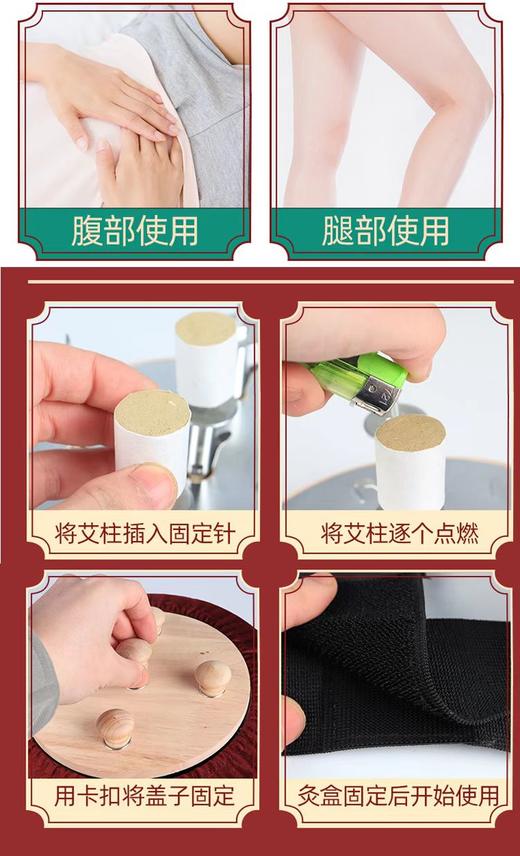 腹部使用

腿部使用

将艾柱插入固定针

将艾柱逐个点燃

用卡扣将盖子固定

灸盒固定后开始使用