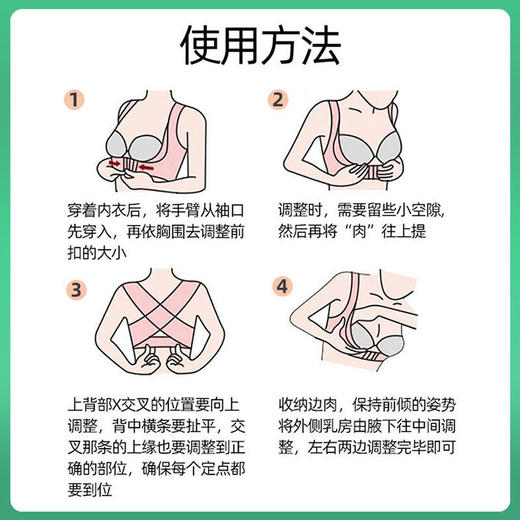 使用方法

1

穿着内衣后，将手臂从袖口先穿入，再依胸围去调整前扣的大小

2

调整时，需要留些小空隙，然后再将“肉”往上提

3

上背部X交叉的位置要向上调整，背中横条要扯平，交叉那条的上缘也要调整到正确的部位，确保每个定点都要到位

4

收纳边肉，保持前倾的姿势将外侧乳房由腋下往中间调整，左右两边调整完毕即可