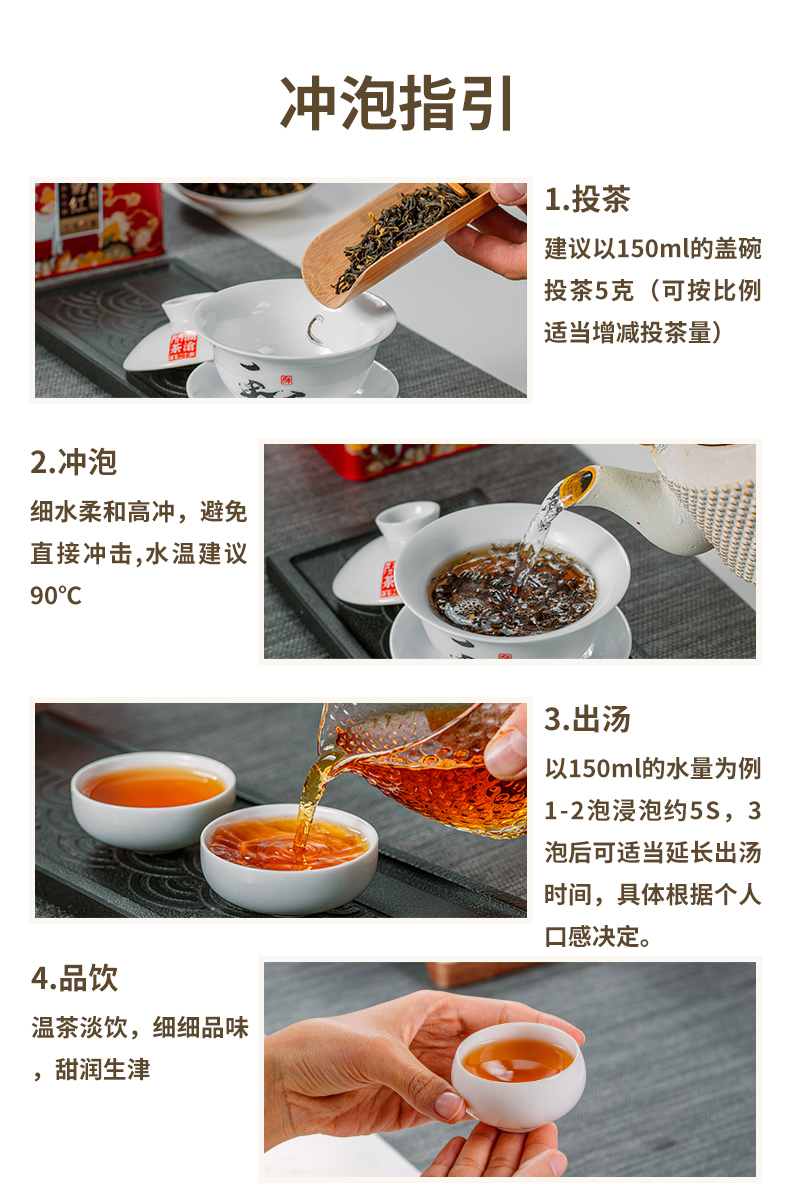 冲泡指引

1.投茶
建议以150ml的盖碗投茶5克（可按比例适当增减投茶量）

2.冲泡
细水柔和高冲，避免直接冲击,水温建议90℃

3.出汤
以150ml的水量为例1-2泡浸泡约5S，3泡后可适当延长出汤时间，具体根据个人口感决定。

4.品饮
温茶淡饮，细细品味，甜润生津