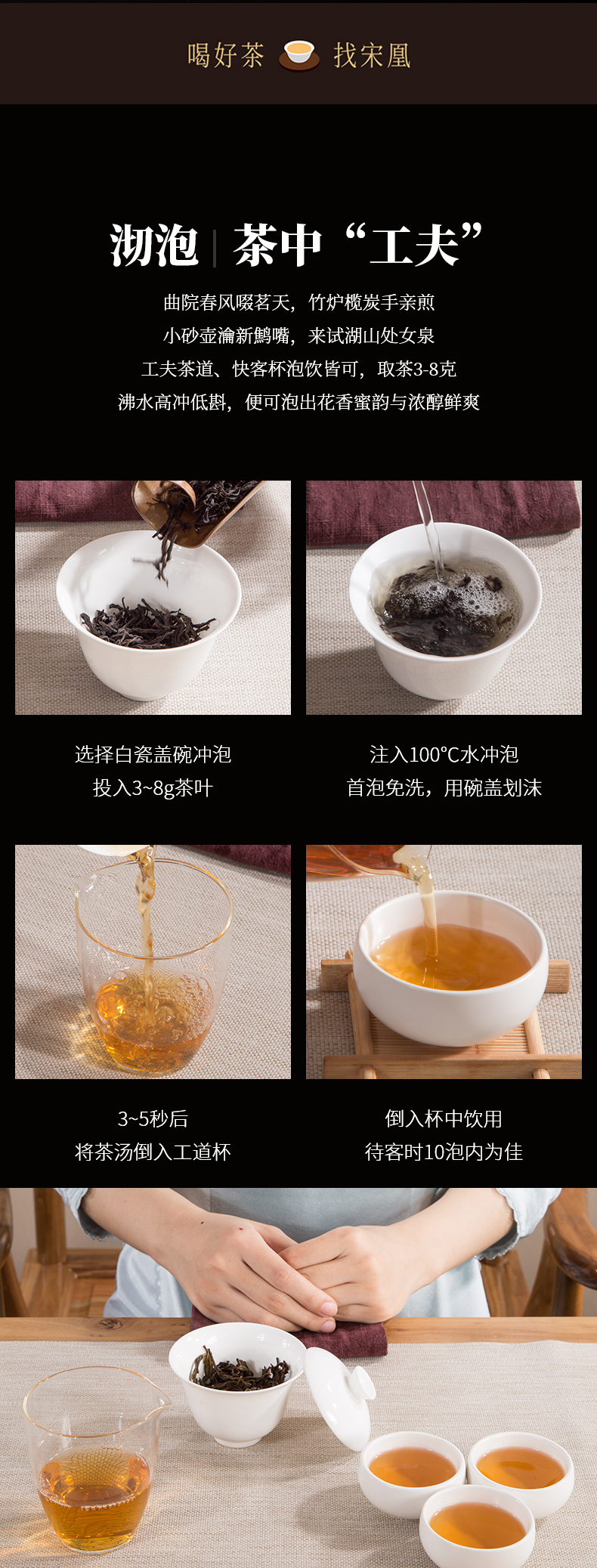 喝好茶 找宋凰

沏泡 | 茶中“工夫”

曲院春风啜茗天，竹炉榄炭手亲煎
小砂壶瀹新鹪嘴，来试湖山处女泉
工夫茶道、快客杯泡饮皆可，取茶3-8克
沸水高冲低斟，便可泡出花香蜜韵与浓醇鲜爽

选择白瓷盖碗冲泡
投入3~8g茶叶

注入100°C水冲泡
首泡免洗，用碗盖划沫

3~5秒后
将茶汤倒入工道杯

倒入杯中饮用
待客时10泡内为佳