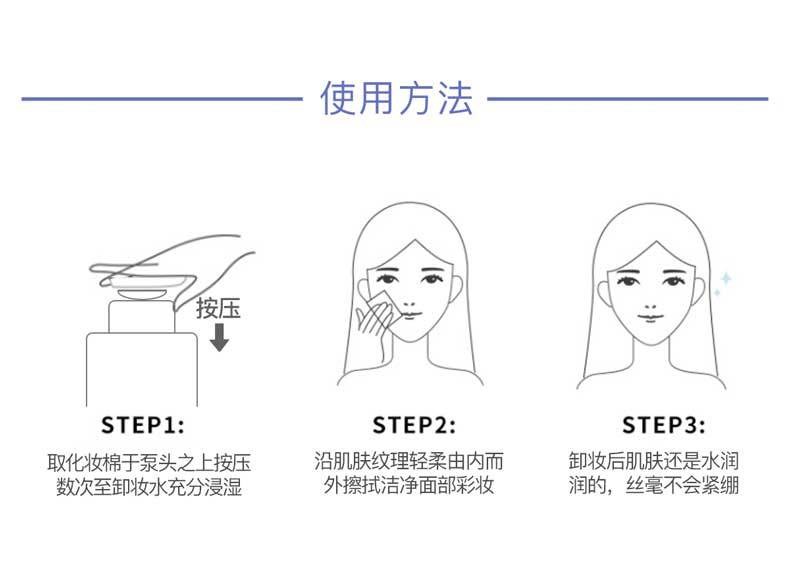 使用方法

按压

STEP1:
取化妆棉于泵头之上按压数次至卸妆水充分浸湿

STEP2:
沿肌肤纹理轻柔由内而外擦拭洁净面部彩妆

STEP3:
卸妆后肌肤还是水润润的，丝毫不会紧绷