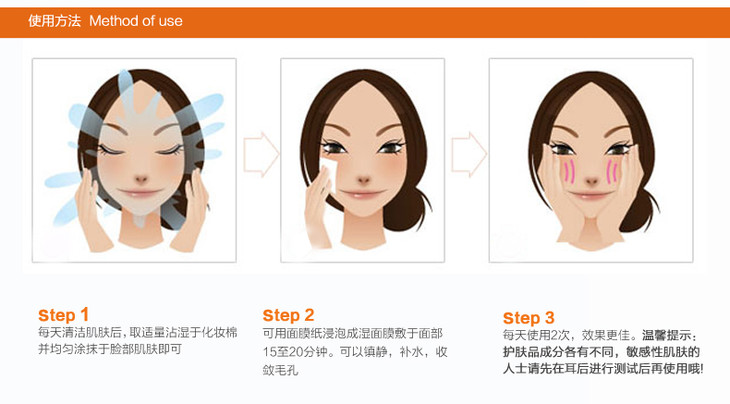 使用方法 Method of use

Step 1
每天清洁肌肤后，取适量沾湿于化妆棉并均匀涂抹于脸部肌肤即可

Step 2
可用面膜纸浸泡成湿面膜敷于面部15至20分钟。可以镇静，补水，收敛毛孔

Step 3
每天使用2次，效果更佳。温馨提示：护肤品成分各有不同，敏感性肌肤的人士请先在耳后进行测试后再使用哦!