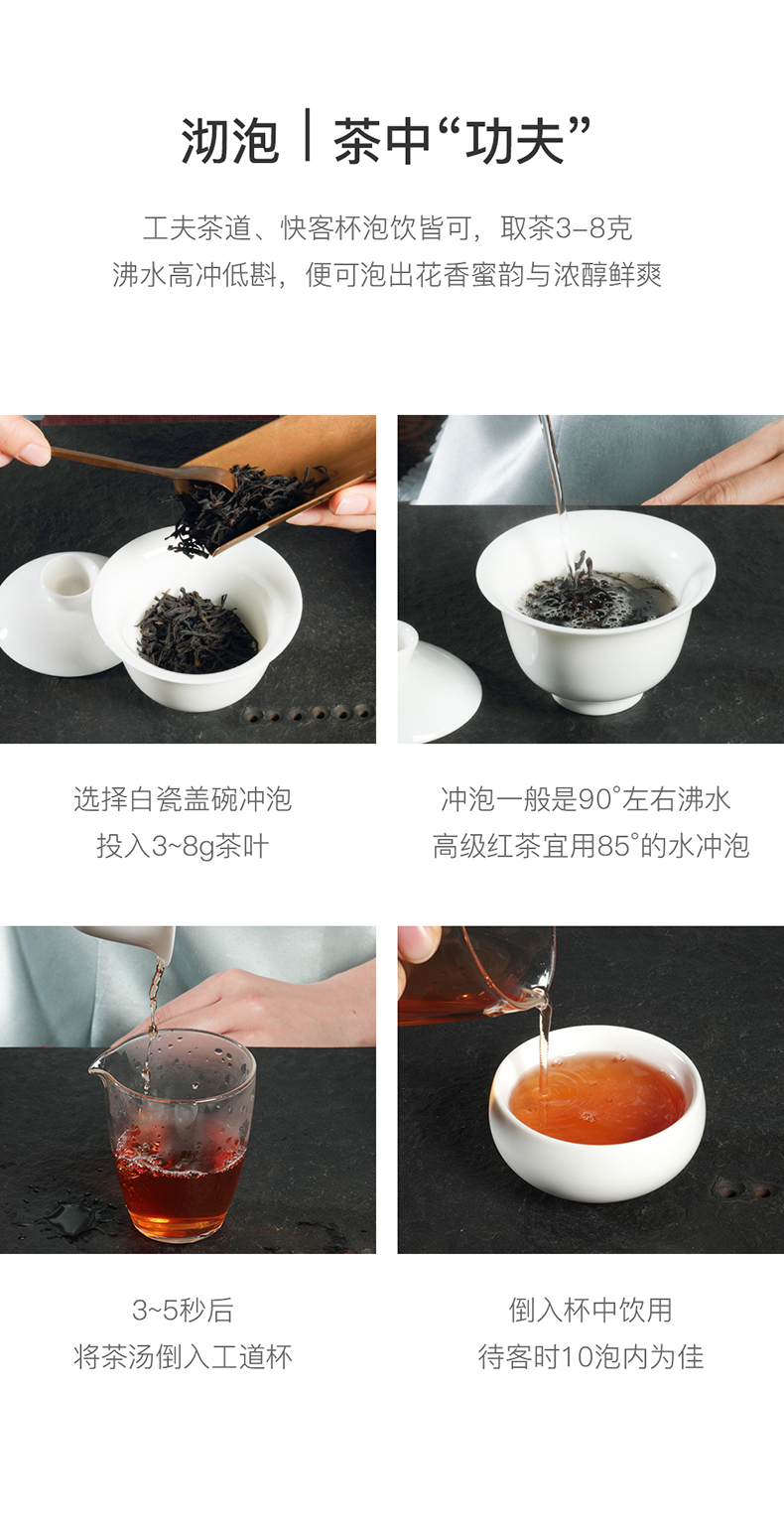 沏泡 | 茶中“功夫”

工夫茶道、快客杯泡饮皆可，取茶3–8克
沸水高冲低斟，便可泡出花香蜜韵与浓醇鲜爽

选择白瓷盖碗冲泡
投入3~8g茶叶

冲泡一般是90°左右沸水
高级红茶宜用85°的水冲泡

3~5秒后
将茶汤倒入工道杯

倒入杯中饮用
待客时10泡内为佳