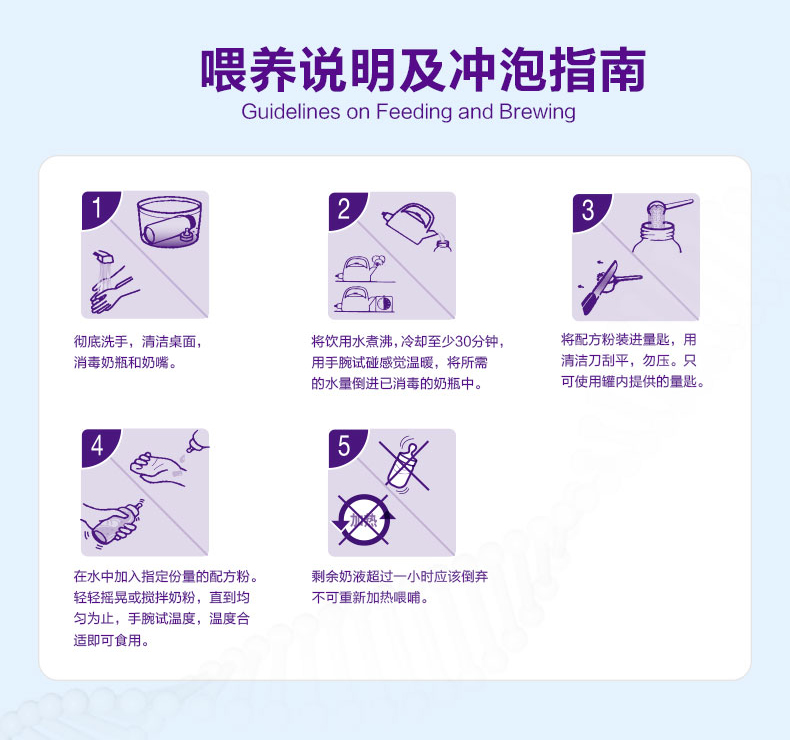 喂养说明及冲泡指南
Guidelines on Feeding and Brewing

1

彻底洗手，清洁桌面，消毒奶瓶和奶嘴。

2

将饮用水煮沸，冷却至少30分钟，用手腕试碰感觉温暖，将所需的水量倒进已消毒的奶瓶中。

3

将配方粉装进量匙，用清洁刀刮平，勿压。只可使用罐内提供的量匙。

4

在水中加入指定份量的配方粉。轻轻摇晃或搅拌奶粉，直到均匀为止，手腕试温度，温度合适即可食用。

5

加热

剩余奶液超过一小时应该倒弃不可重新加热喂哺。