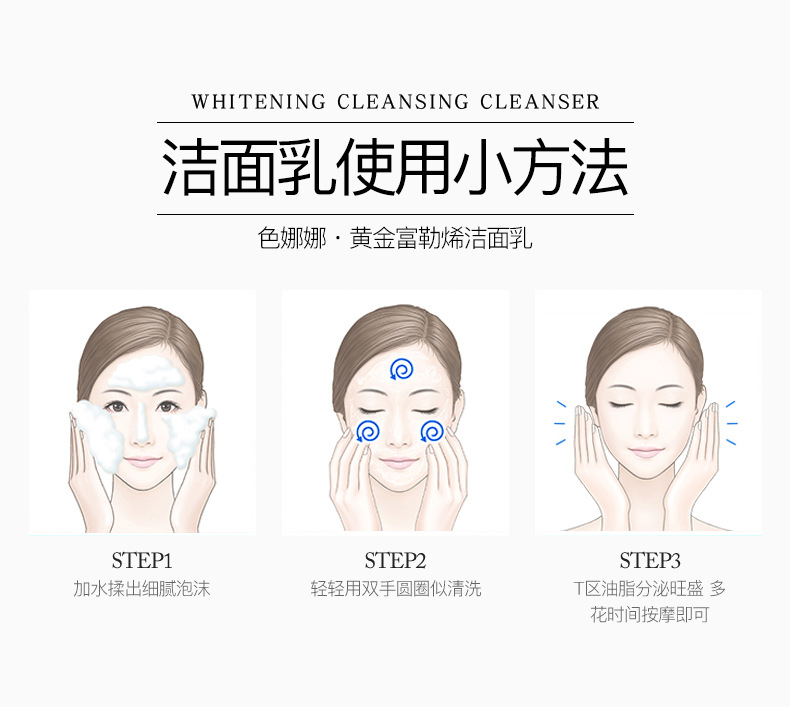 WHITENING CLEANSING CLEANSER

洁面乳使用小方法

色娜娜 · 黄金富勒烯洁面乳

STEP1
加水揉出细腻泡沫

STEP2
轻轻用双手圆圈似清洗

STEP3
T区油脂分泌旺盛 多花时间按摩即可