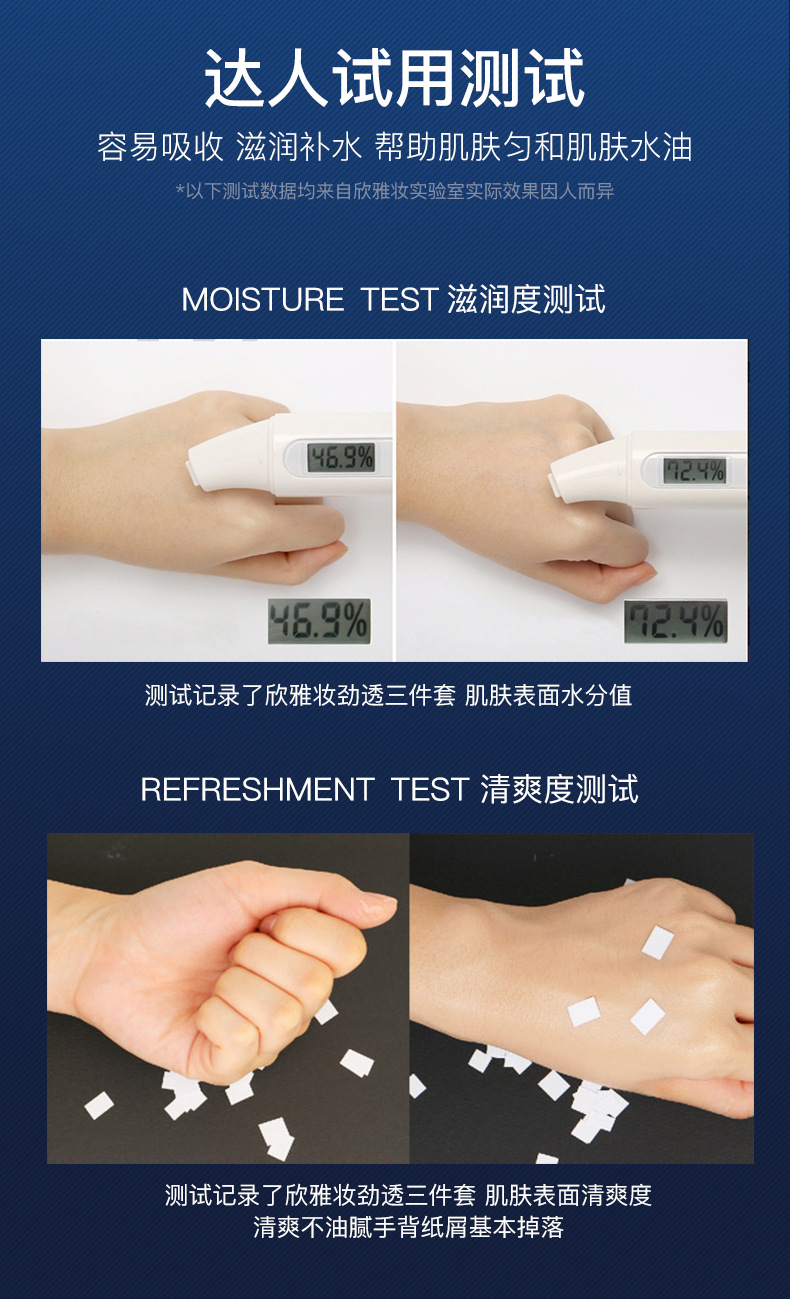 达人试用测试

容易吸收 滋润补水 帮助肌肤匀和肌肤水油

*以下测试数据均来自欣雅妆实验室实际效果因人而异

MOISTURE TEST 滋润度测试

46.9%

46.9%

72.4%

72.4%

测试记录了欣雅妆劲透三件套 肌肤表面水分值

REFRESHMENT TEST 清爽度测试

测试记录了欣雅妆劲透三件套 肌肤表面清爽度
清爽不油腻手背纸屑基本掉落