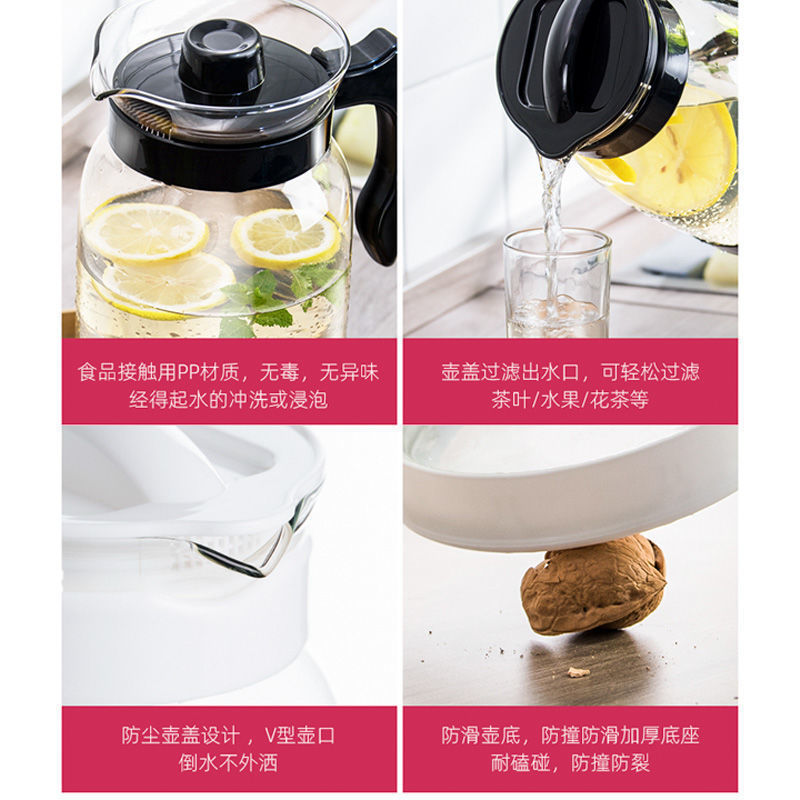 食品接触用PP材质，无毒，无异味
经得起水的冲洗或浸泡

壶盖过滤出水口，可轻松过滤
茶叶/水果/花茶等

防尘壶盖设计，V型壶口
倒水不外洒

防滑壶底，防撞防滑加厚底座
耐磕碰，防撞防裂