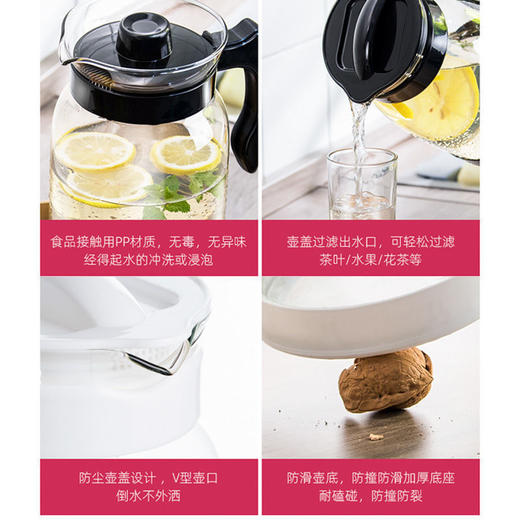 食品接触用PP材质，无毒，无异味
经得起水的冲洗或浸泡

壶盖过滤出水口，可轻松过滤
茶叶/水果/花茶等

防尘壶盖设计，V型壶口
倒水不外洒

防滑壶底，防撞防滑加厚底座
耐磕碰，防撞防裂