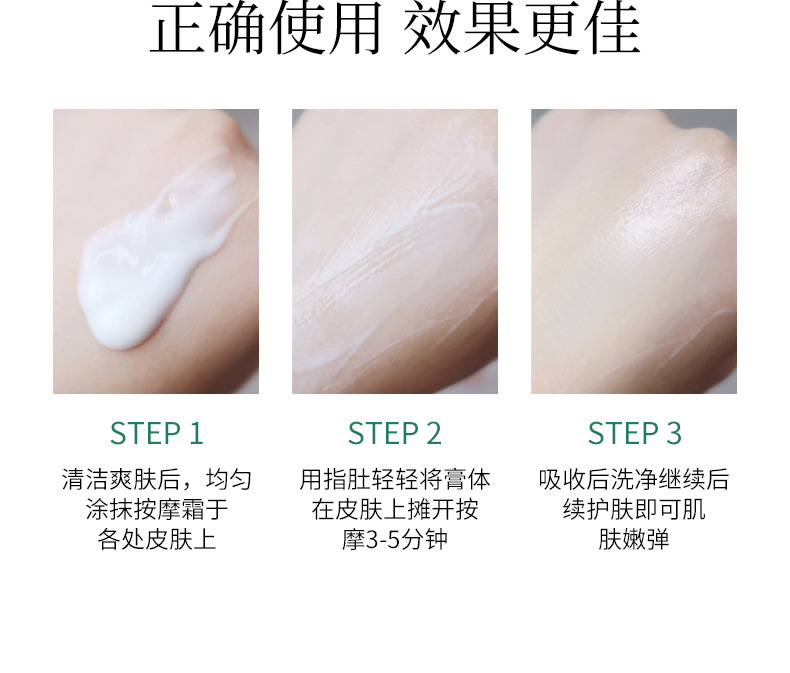 正确使用 效果更佳

STEP 1

清洁爽肤后，均匀涂抹按摩霜于各处皮肤上

STEP 2

用指肚轻轻将膏体在皮肤上摊开按摩3-5分钟

STEP 3

吸收后洗净继续后续护肤即可肌肤嫩弹