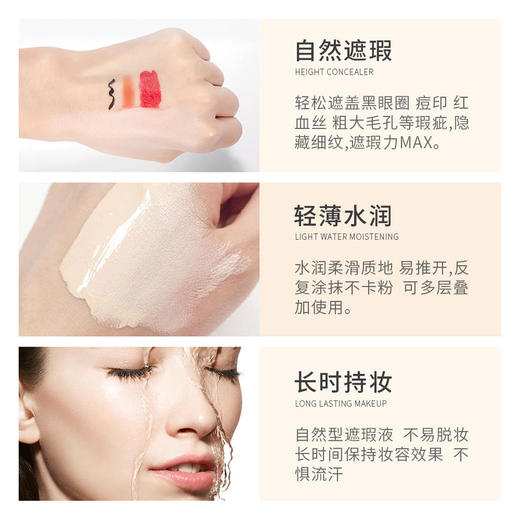 自然遮瑕
HEIGHT CONCEALER

轻松遮盖黑眼圈 痘印 红血丝 粗大毛孔等瑕疵,隐藏细纹,遮瑕力MAX。

轻薄水润
LIGHT WATER MOISTENING

水润柔滑质地 易推开,反复涂抹不卡粉 可多层叠加使用。

长时持妆
LONG LASTING MAKEUP

自然型遮瑕液 不易脱妆 长时间保持妆容效果 不惧流汗