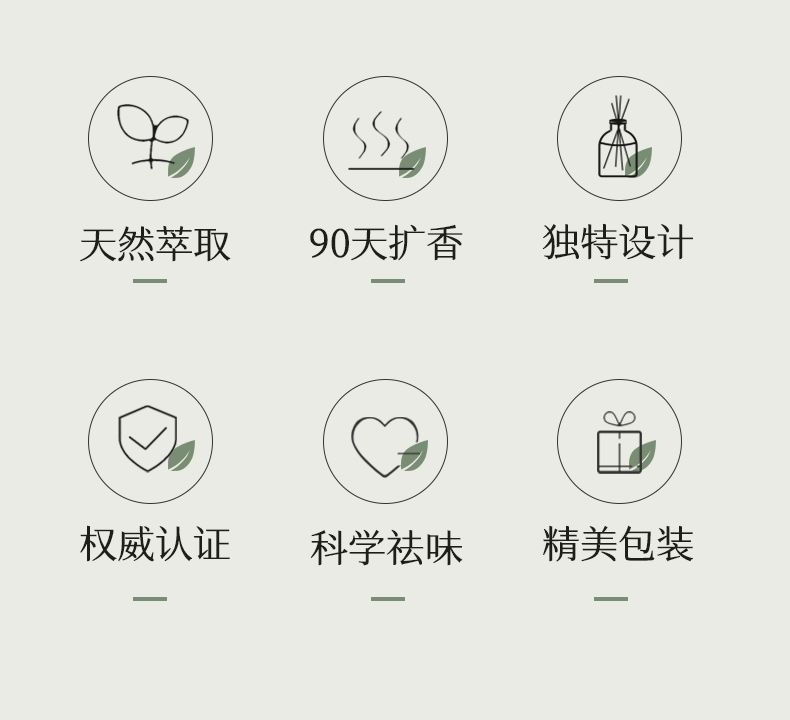 天然萃取

90天扩香

独特设计

权威认证

科学祛味

精美包装