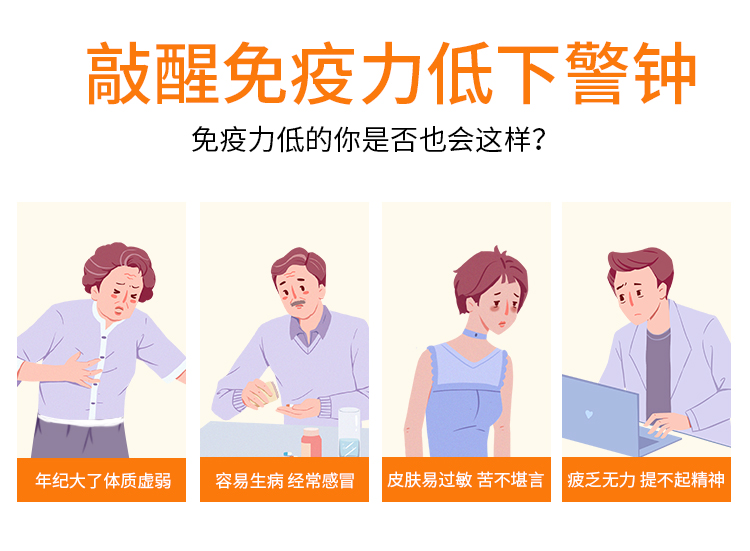 敲醒免疫力低下警钟

免疫力低的你是否也会这样？

年纪大了体质虚弱

容易生病 经常感冒

皮肤易过敏 苦不堪言

疲乏无力 提不起精神