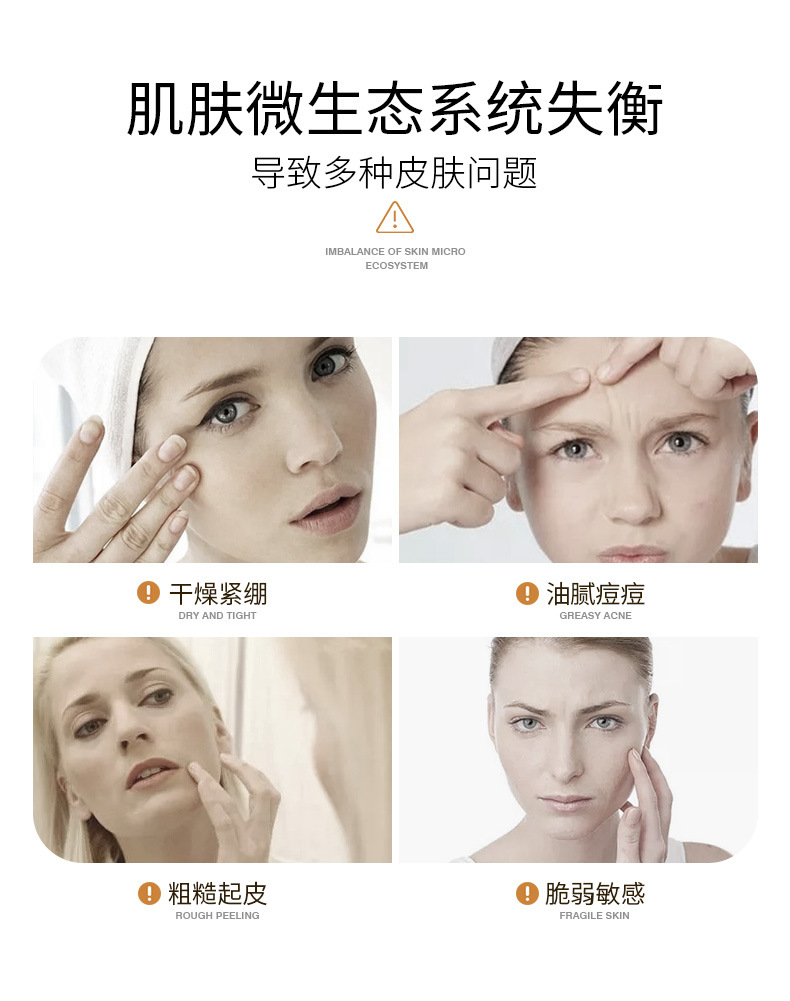 肌肤微生态系统失衡

导致多种皮肤问题

IMBALANCE OF SKIN MICRO ECOSYSTEM

干燥紧绷
DRY AND TIGHT

油腻痘痘
GREASY ACNE

粗糙起皮
ROUGH PEELING

脆弱敏感
FRAGILE SKIN