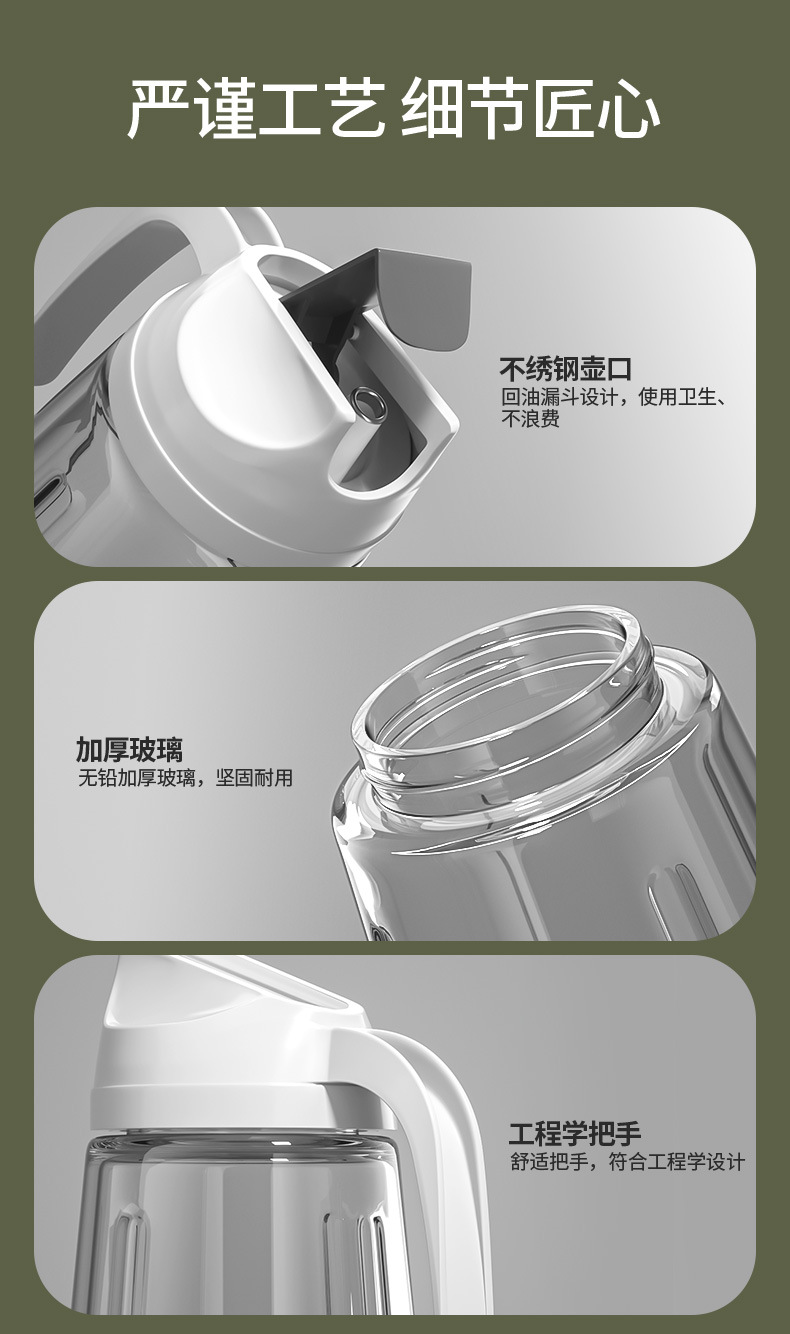 严谨工艺 细节匠心

不绣钢壶口
回油漏斗设计，使用卫生、不浪费

加厚玻璃
无铅加厚玻璃，坚固耐用

工程学把手
舒适把手，符合工程学设计