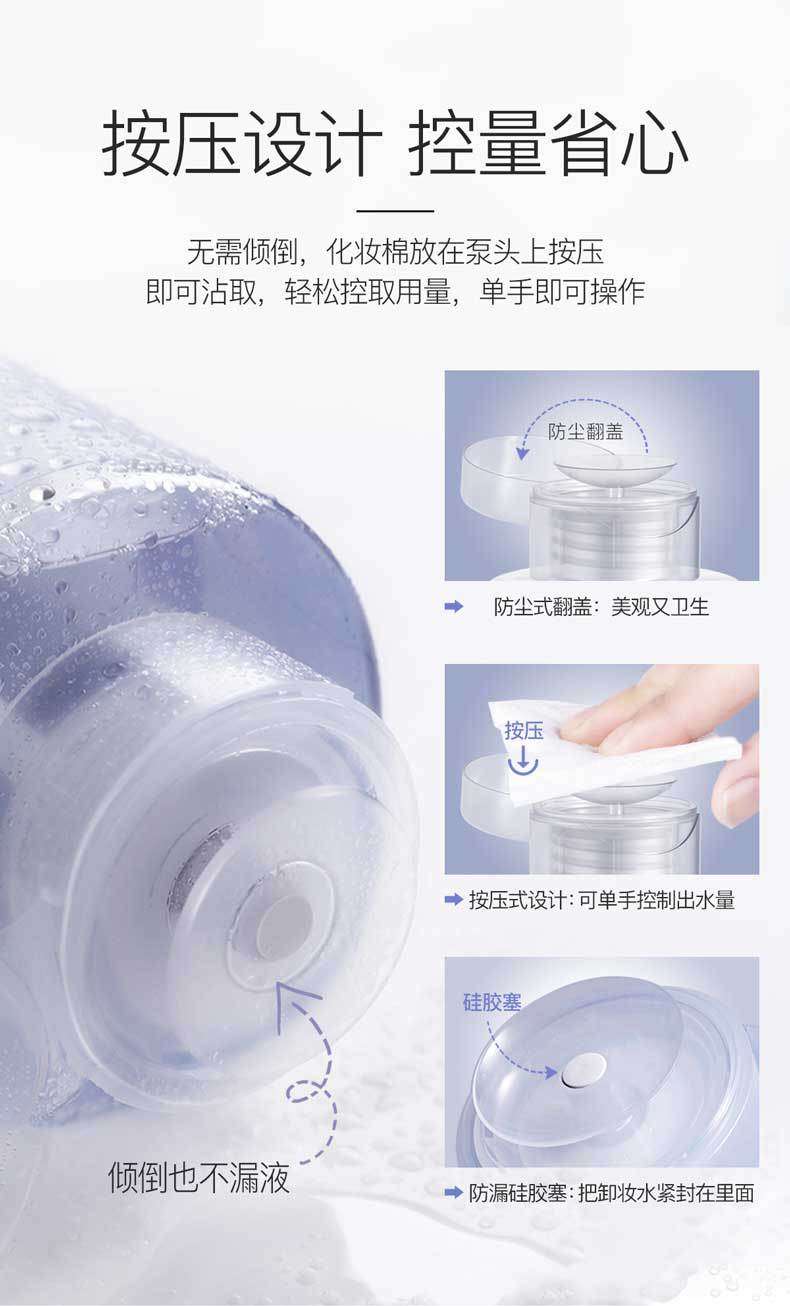 按压设计 控量省心

无需倾倒，化妆棉放在泵头上按压
即可沾取，轻松控取用量，单手即可操作

防尘翻盖

防尘式翻盖：美观又卫生

按压

按压式设计：可单手控制出水量

硅胶塞

防漏硅胶塞：把卸妆水紧封在里面

倾倒也不漏液