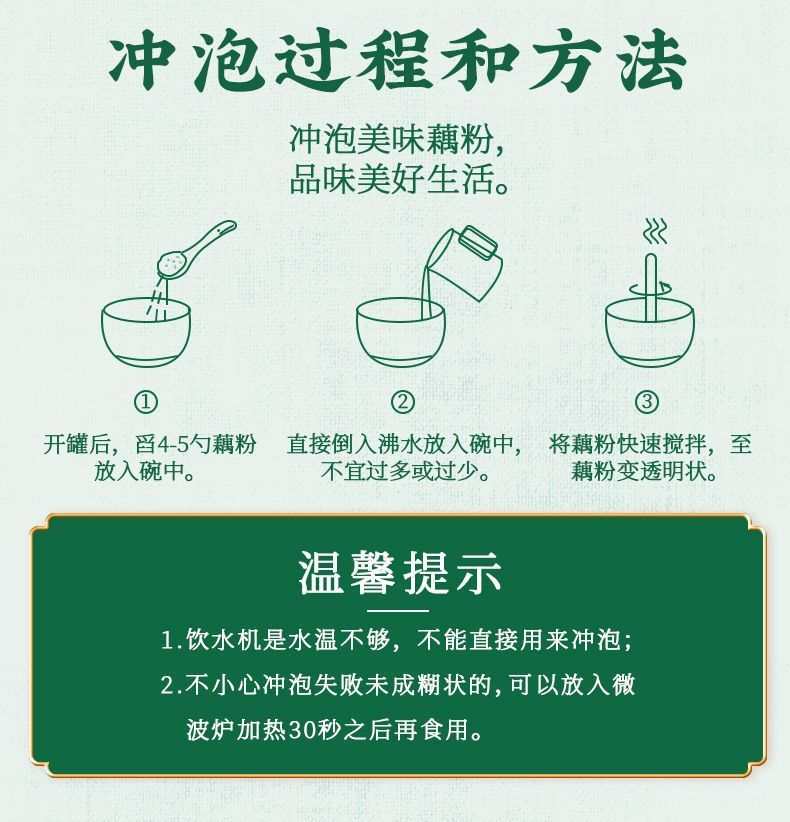 冲泡过程和方法

冲泡美味藕粉，
品味美好生活。

①
开罐后，舀4-5勺藕粉放入碗中。

②
直接倒入沸水放入碗中，不宜过多或过少。

③
将藕粉快速搅拌，至藕粉变透明状。

温馨提示

1.饮水机是水温不够，不能直接用来冲泡；
2.不小心冲泡失败未成糊状的，可以放入微波炉加热30秒之后再食用。