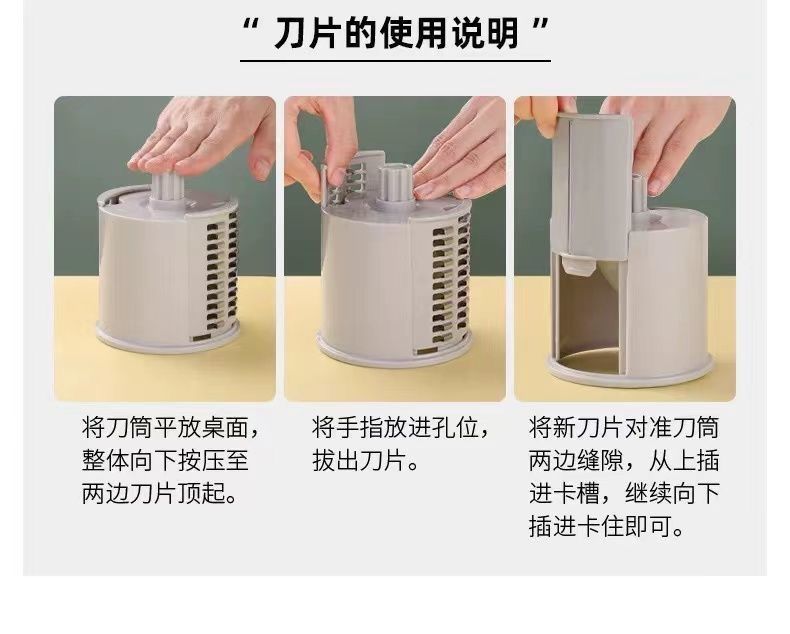 “ 刀片的使用说明 ”

将刀筒平放桌面，整体向下按压至两边刀片顶起。

将手指放进孔位，拔出刀片。

将新刀片对准刀筒两边缝隙，从上插进卡槽，继续向下插进卡住即可。