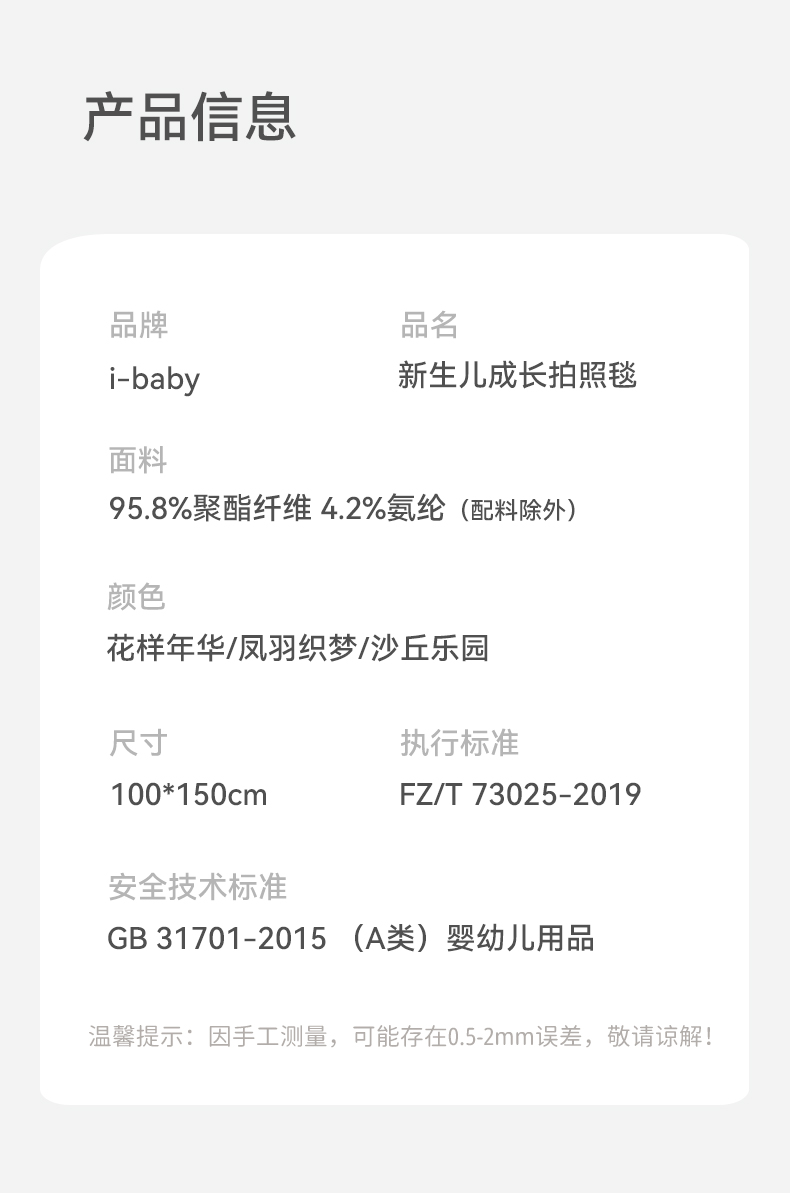 产品信息

品牌
i-baby

品名
新生儿成长拍照毯

面料
95.8%聚酯纤维 4.2%氨纶（配料除外）

颜色
花样年华/凤羽织梦/沙丘乐园

尺寸
100*150cm

执行标准
FZ/T 73025-2019

安全技术标准
GB 31701-2015（A类）婴幼儿用品

温馨提示：因手工测量，可能存在0.5-2mm误差，敬请谅解！