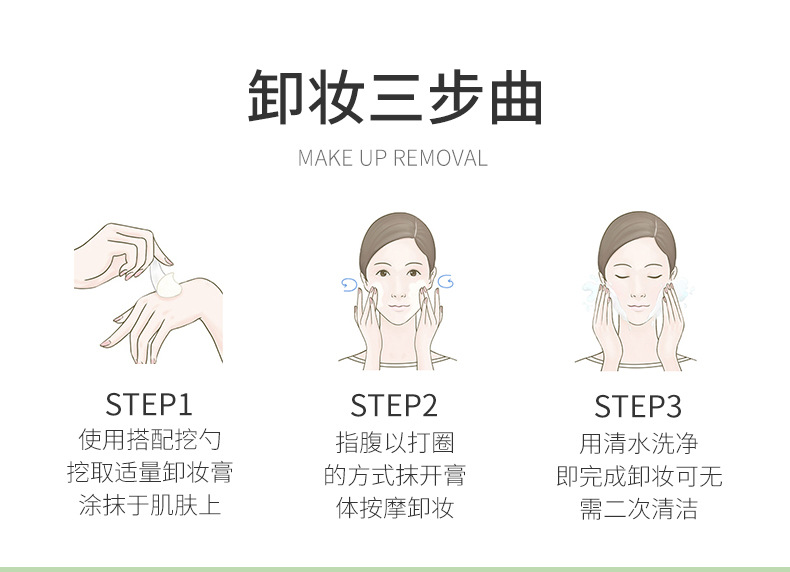 卸妆三步曲

MAKE UP REMOVAL

STEP1
使用搭配挖勺
挖取适量卸妆膏
涂抹于肌肤上

STEP2
指腹以打圈
的方式抹开膏
体按摩卸妆

STEP3
用清水洗净
即完成卸妆可无
需二次清洁