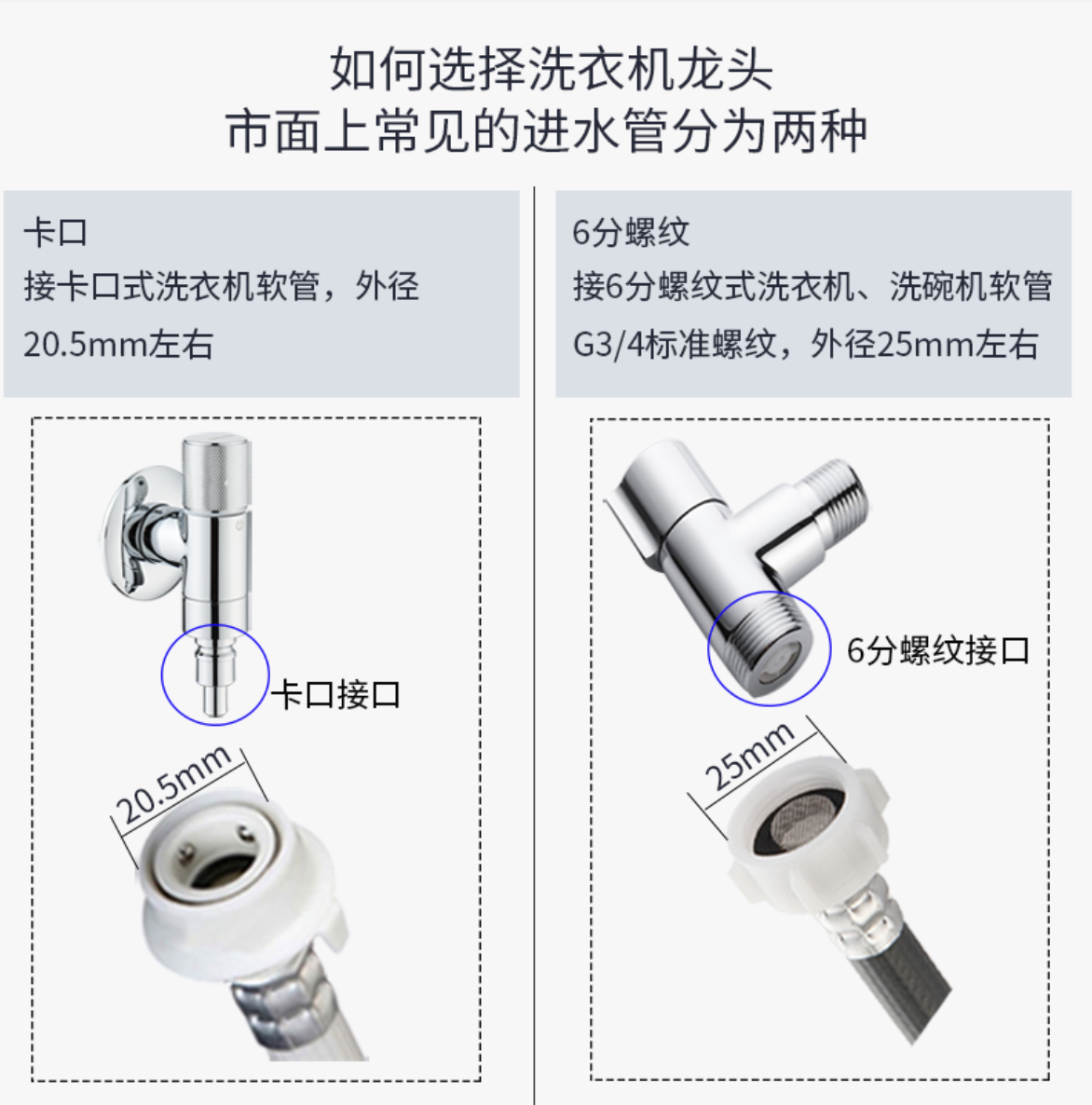 如何选择洗衣机龙头
市面上常见的进水管分为两种

卡口
接卡口式洗衣机软管，外径20.5mm左右

卡口接口

20.5mm

6分螺纹
接6分螺纹式洗衣机、洗碗机软管
G3/4标准螺纹，外径25mm左右

6分螺纹接口

25mm