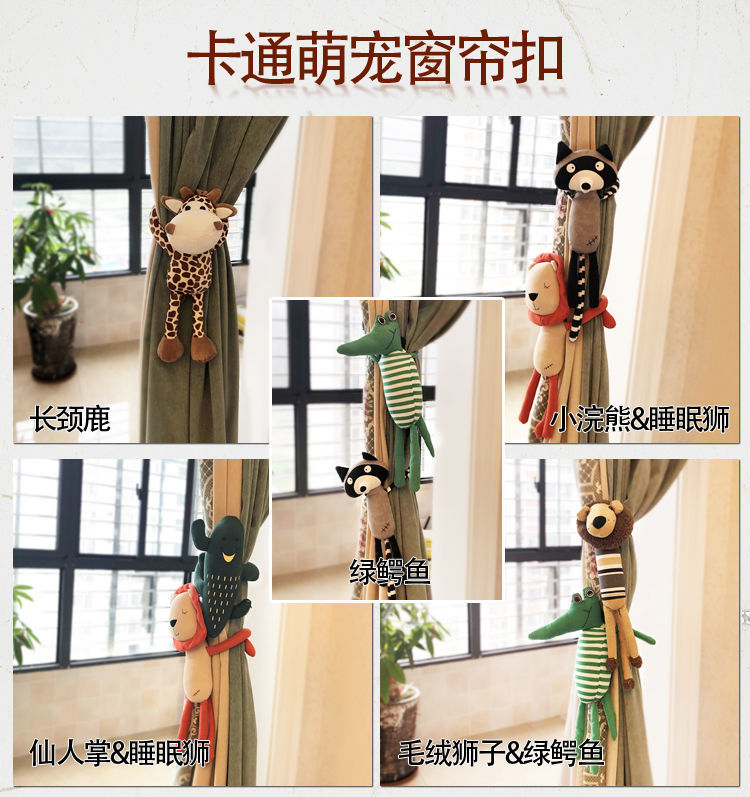 卡通萌宠窗帘扣

长颈鹿

小浣熊&睡眠狮

绿鳄鱼

仙人掌&睡眠狮

毛绒狮子&绿鳄鱼