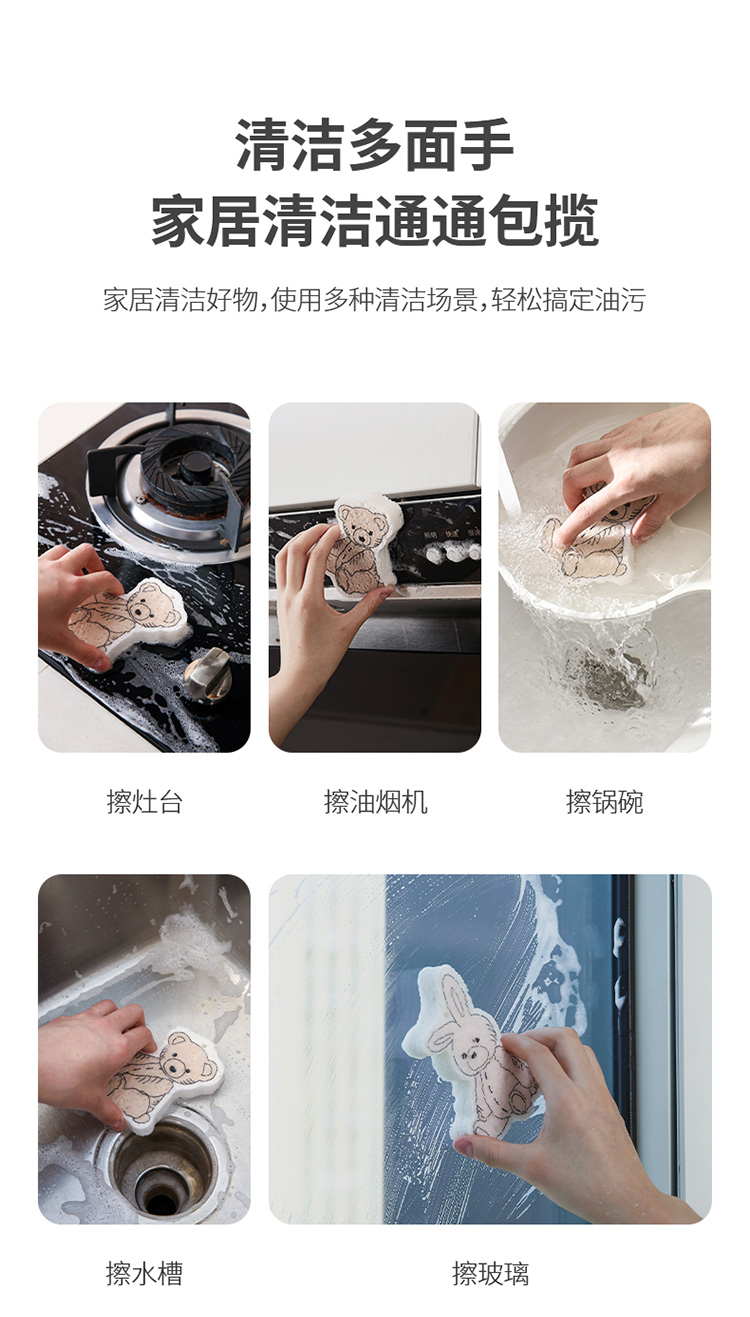 清洁多面手
家居清洁通通包揽

家居清洁好物,使用多种清洁场景,轻松搞定油污

擦灶台

擦油烟机

擦锅碗

擦水槽

擦玻璃