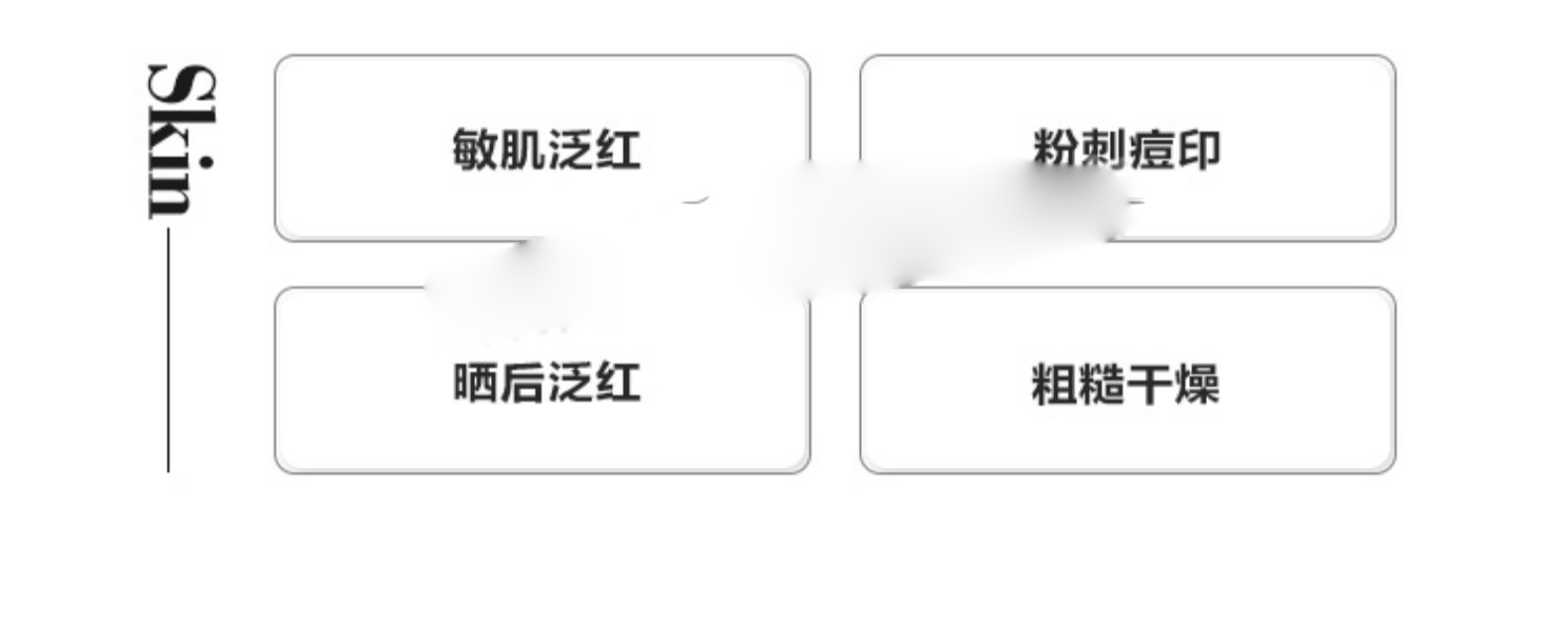 Skin

敏肌泛红

粉刺痘印

晒后泛红

粗糙干燥